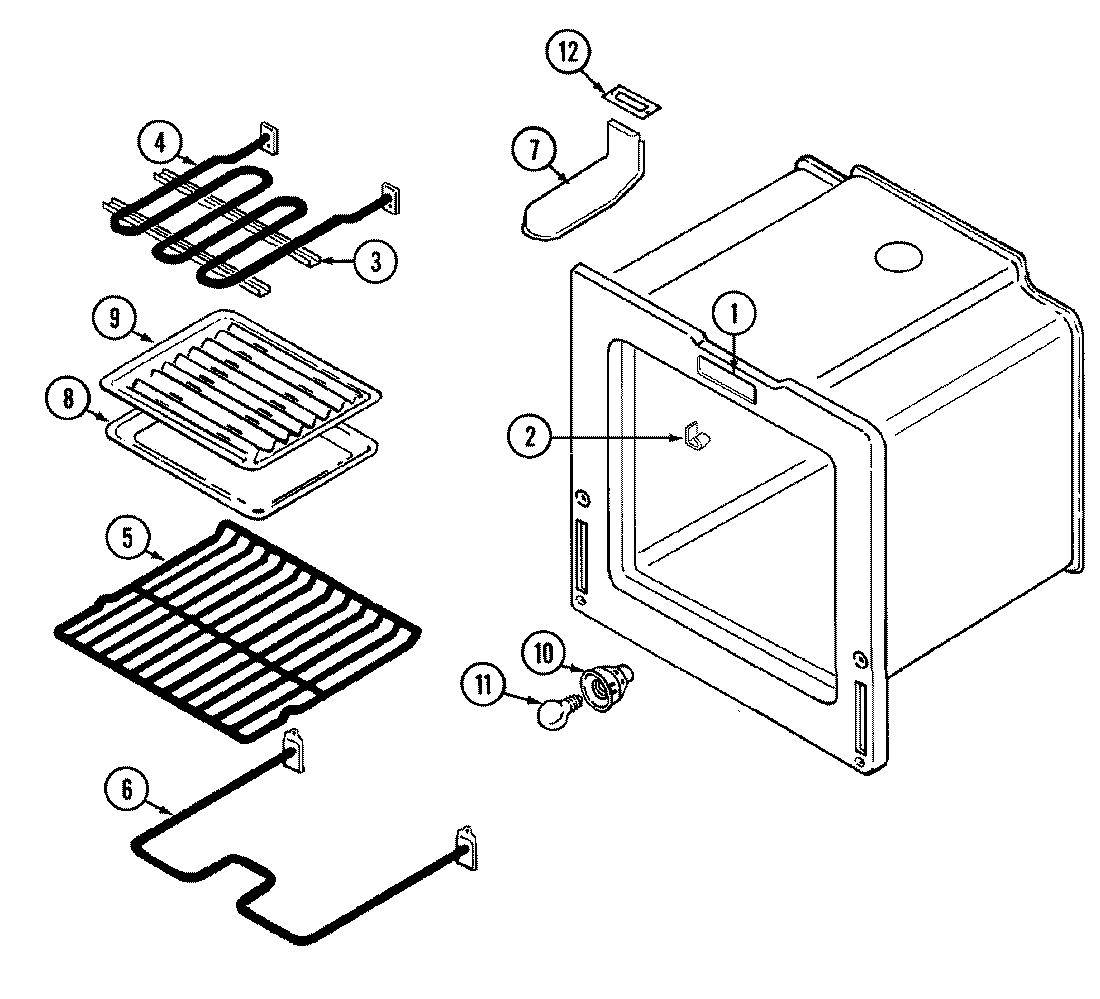 12
4
7
3
9
1
8
2
5
10
11
6