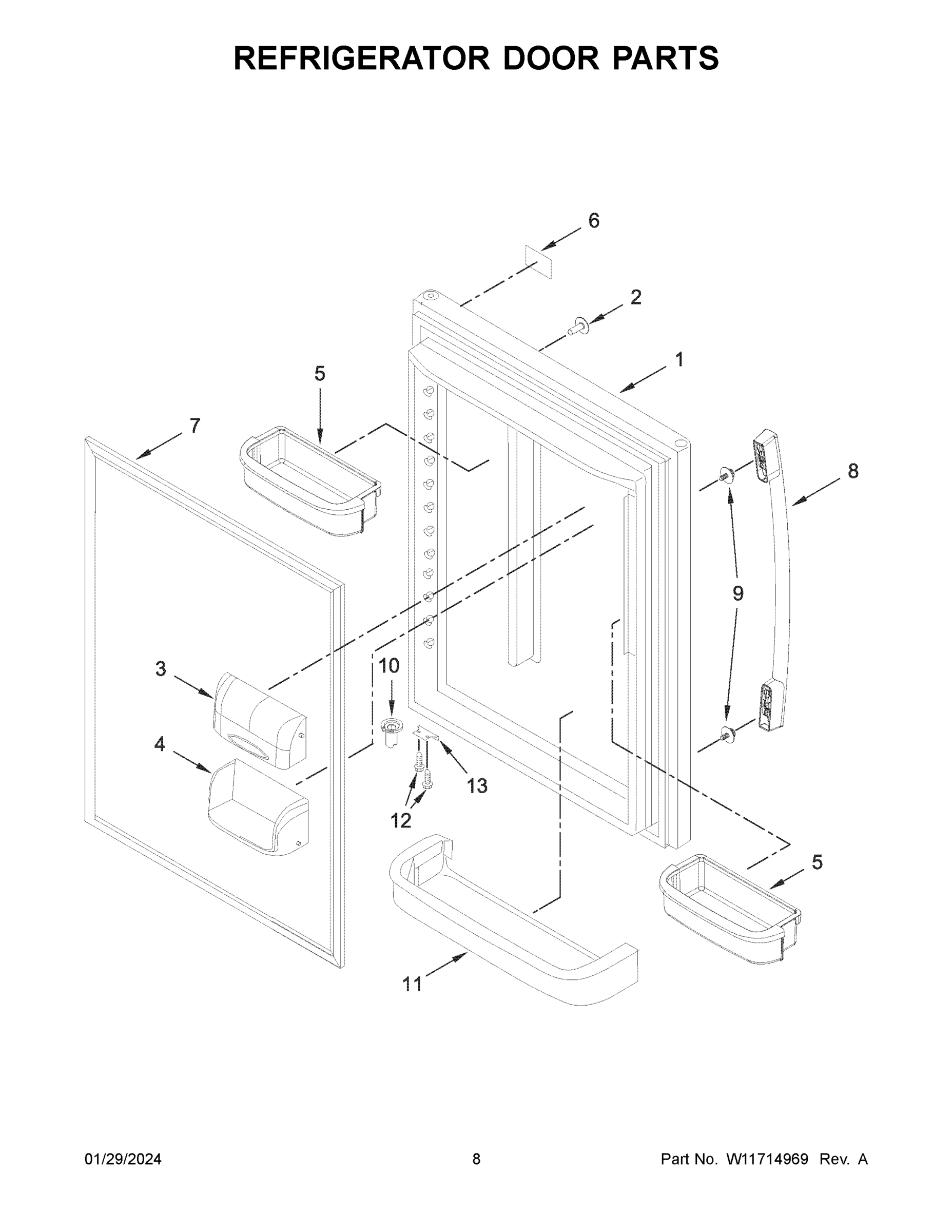 REFRIGERATOR DOOR PARTS

6

2

1

5

7

8

9

3

10

4

13

12

5

11

01/29/2024 8 Part No. W11714969 Rev. A