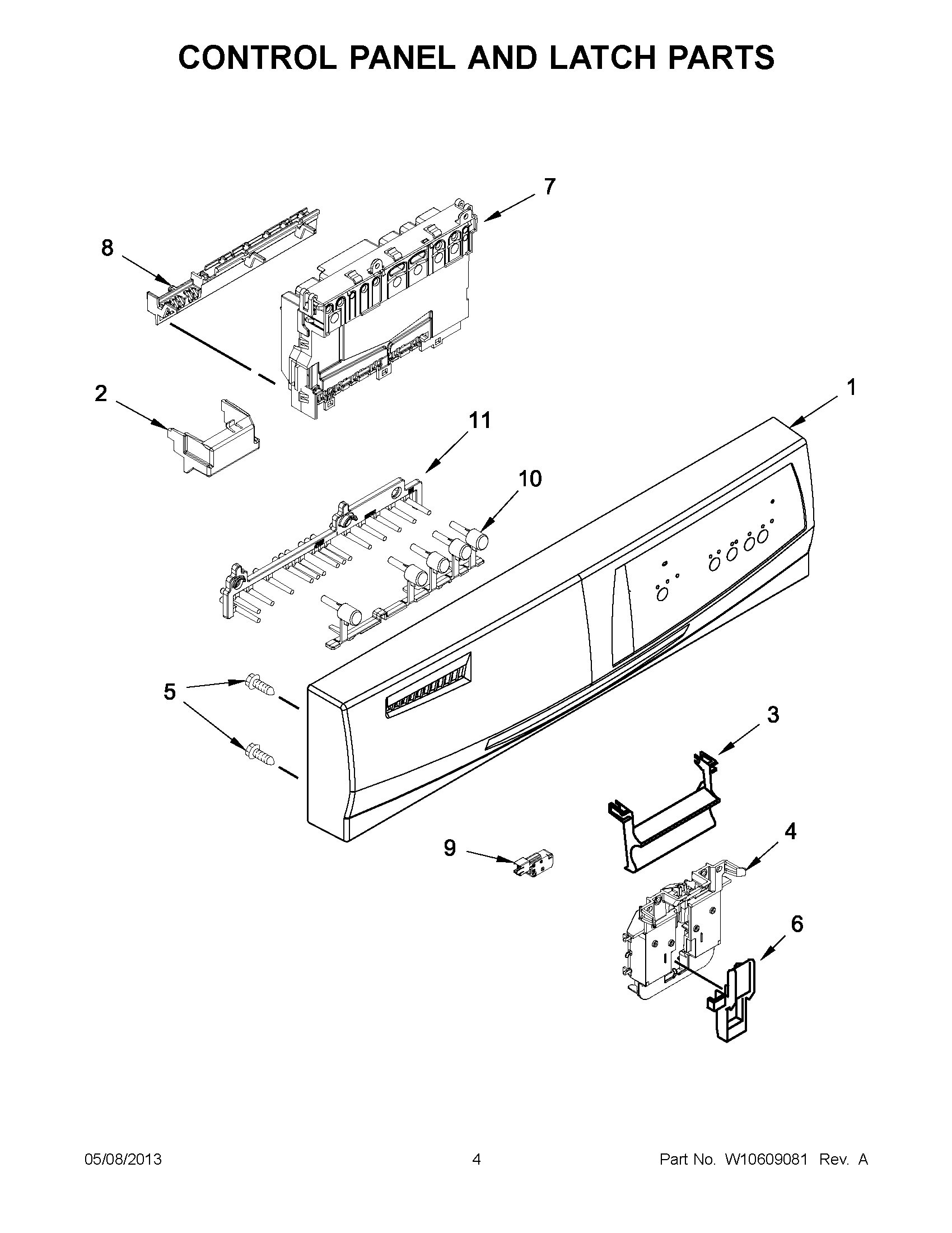 CONTROL PANEL AND LATCH PARTS

7

8

2

1

11

10

5

3

9

4

6

05/08/2013

4

Part No. W10609081 Rev. A