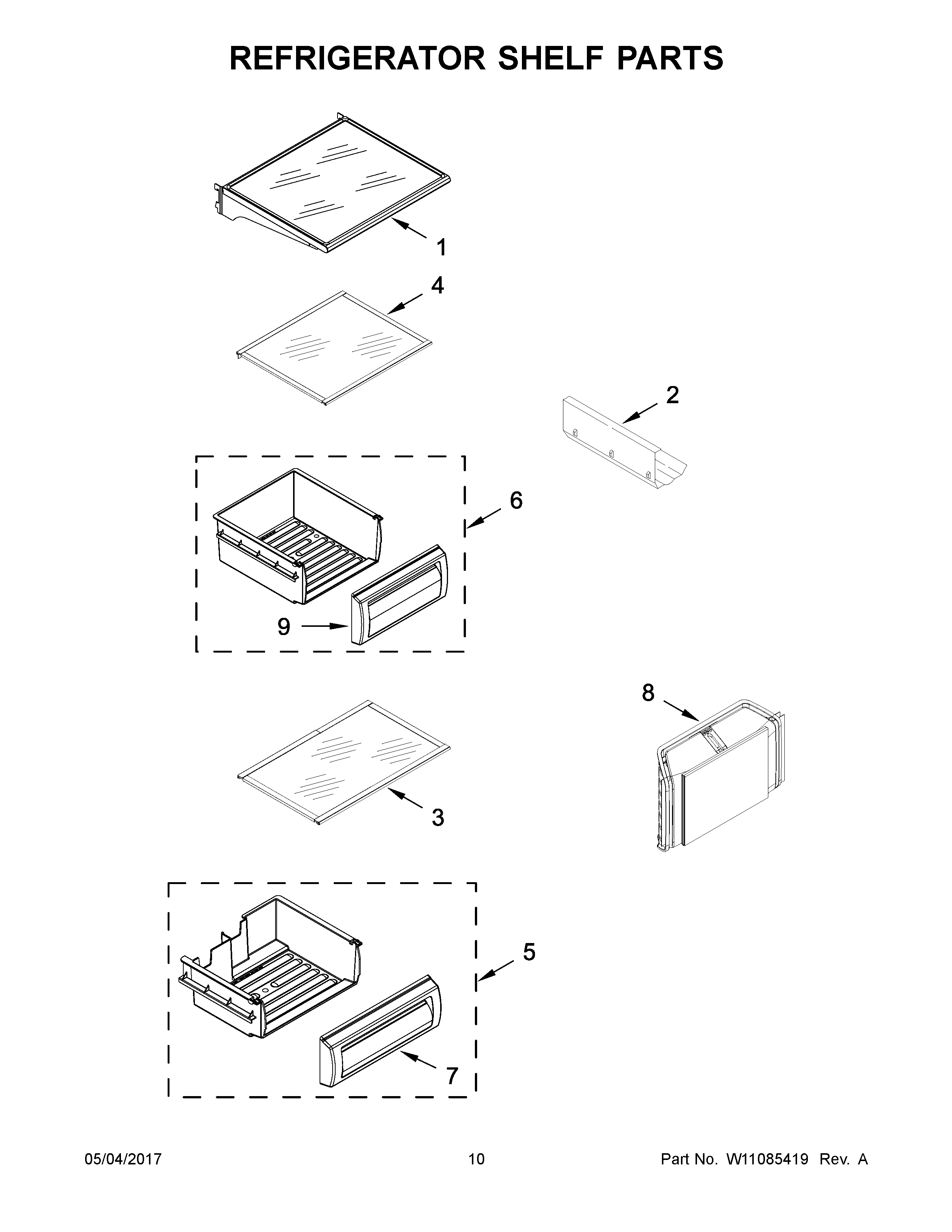 REFRIGERATOR SHELF PARTS

1

4

2

6

9

8

3

5

7

05/04/2017

10

Part No. W11085419 Rev. A