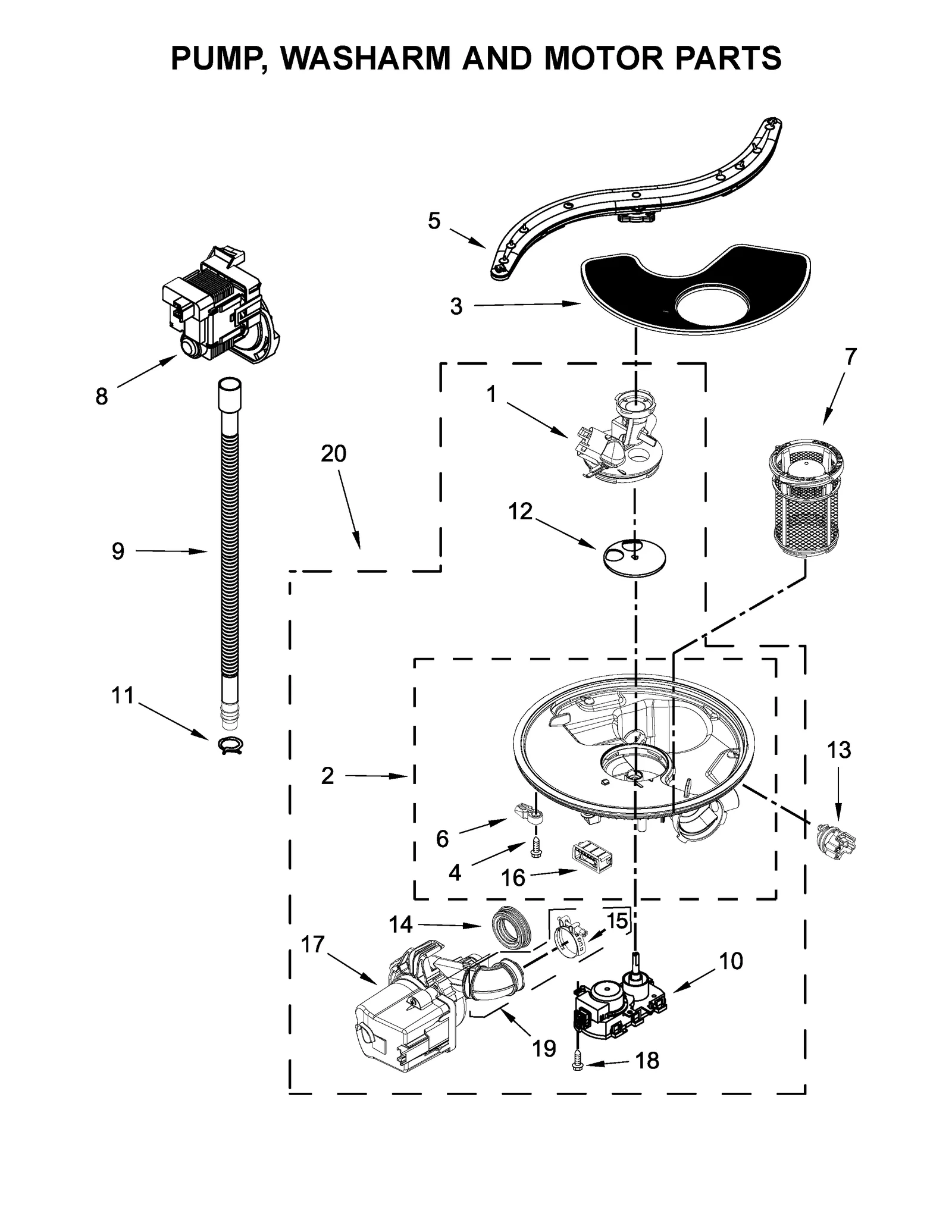 PUMP, WASHARM AND MOTOR PARTS

5
3
7
8
1
20
12
9
11
2
13
6
4
16
14
15
17
10
19
18