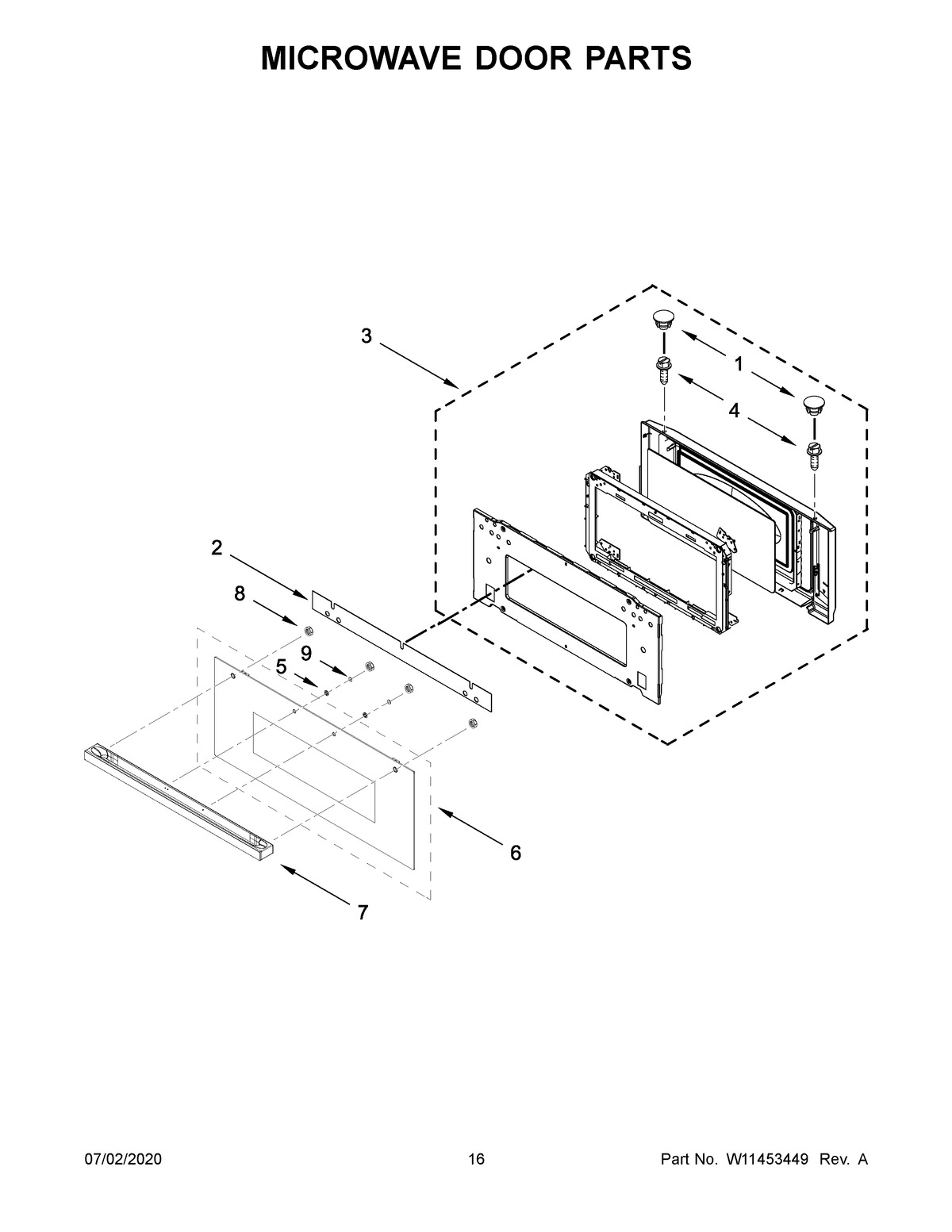 MICROWAVE DOOR PARTS

3

1

4

2

8

9

5

6

7

07/02/2020

16

Part No. W11453449 Rev. A