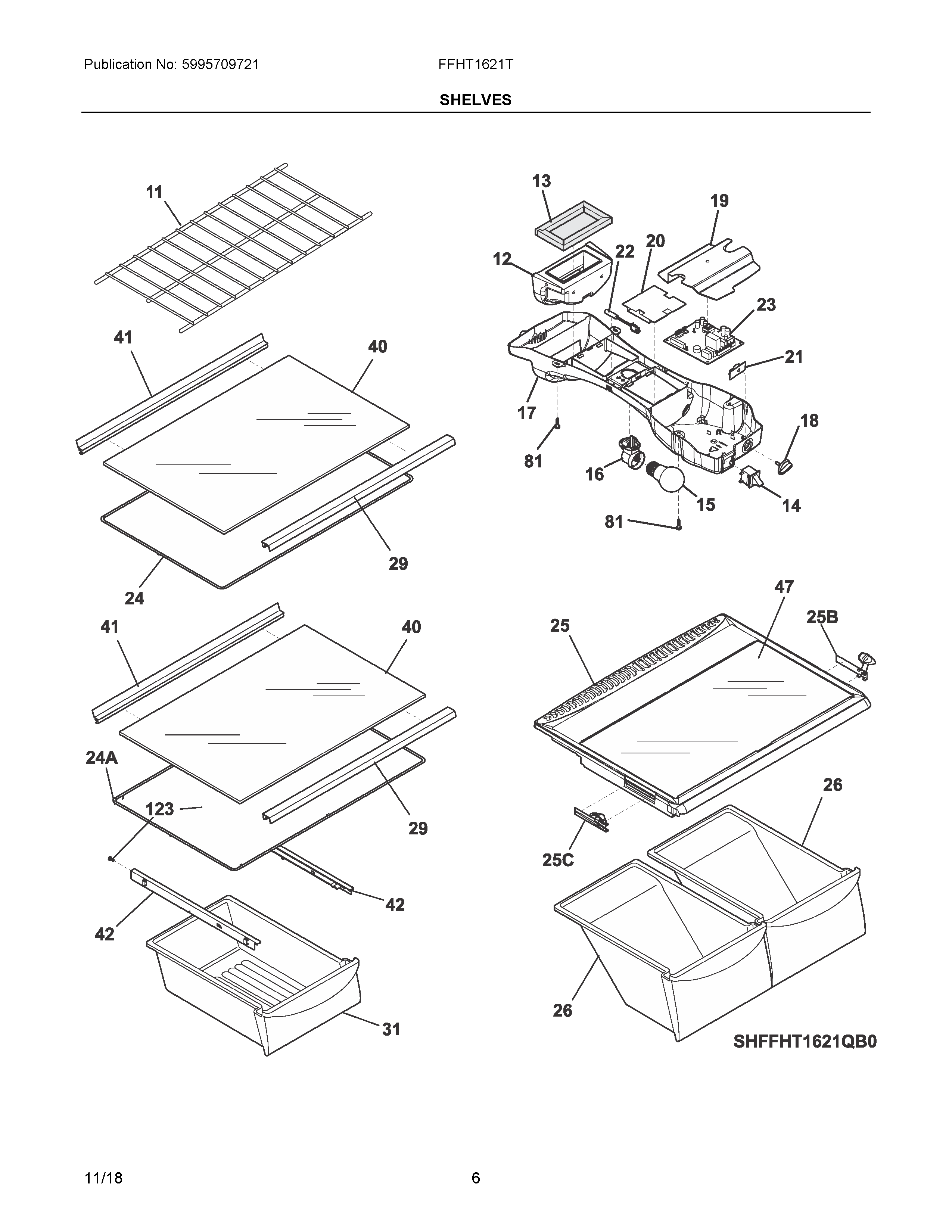 Publication No: 5995709721

FFHT1621T

SHELVES

11
41
40
29
24
41
40
24A
123
29
42
42
31

13
19
12
22
20
23
21
17
18
81
16
15
14
81

47
25
25B
26
25C
26

SHFFHT1621QB0

11/18

6