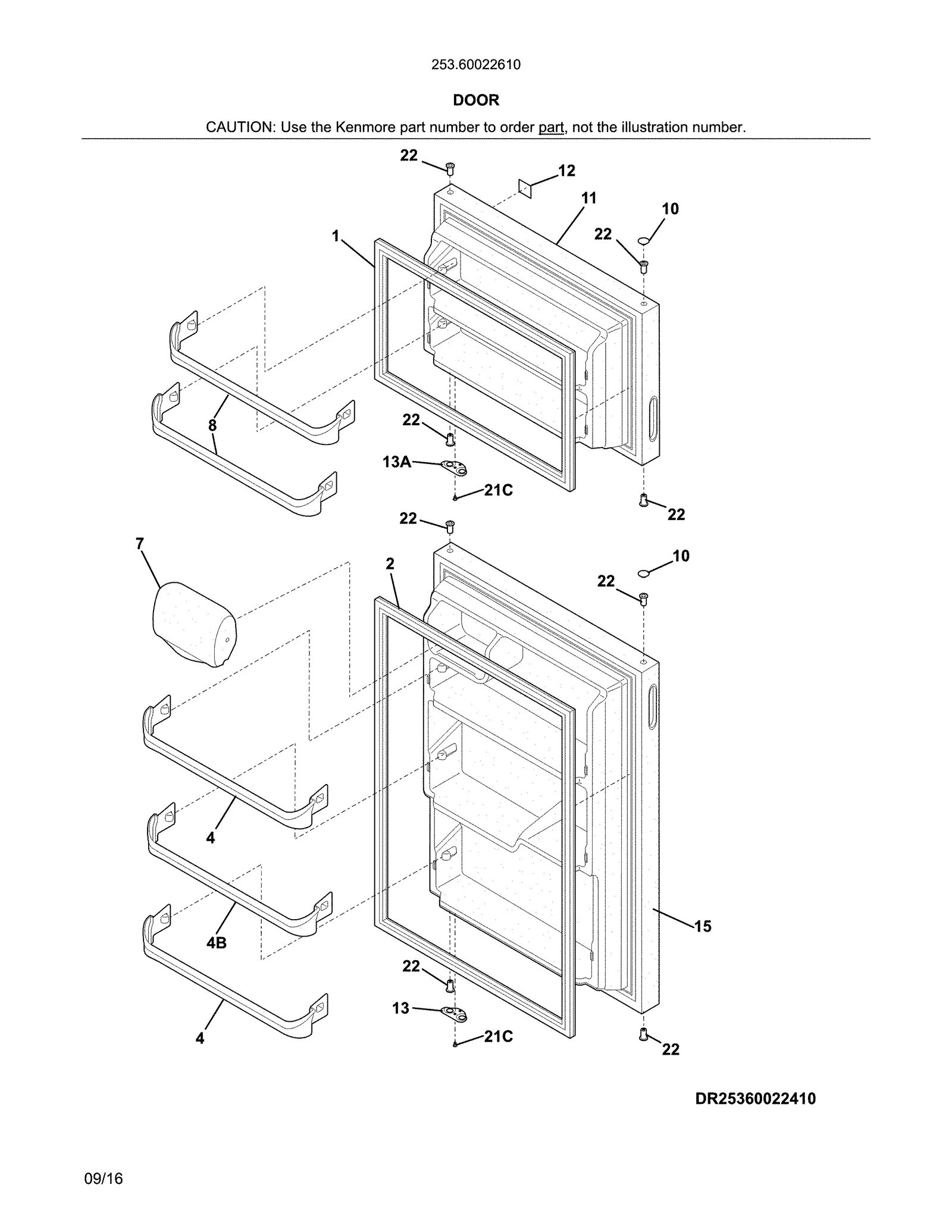 253.60022610

DOOR

CAUTION: Use the Kenmore part number to order part, not the illustration number.

22
12
11
10
22
1
8
22
13A
21C
22
22
7
2
10
22
4
4B
15
22
13
21C
4
22

DR25360022410

09/16