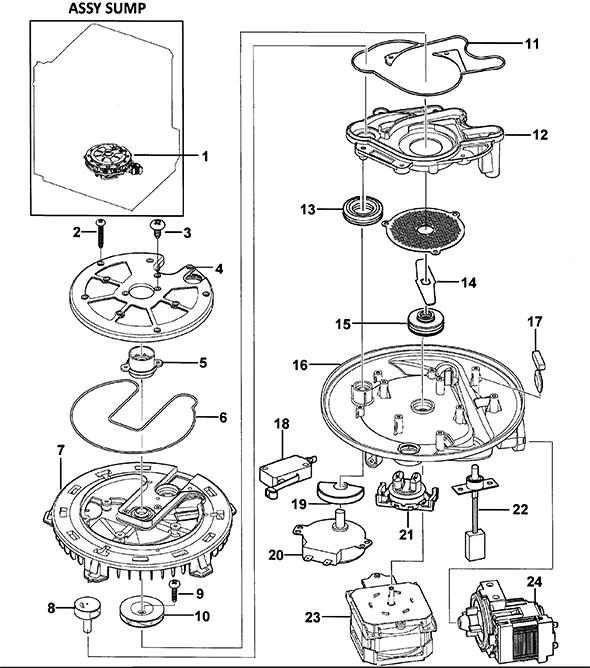 ASSY SUMP

1
2
3
4
5
6
7
8
9
10
11
12
13
14
15
16
17
18
19
20
21
22
23
24