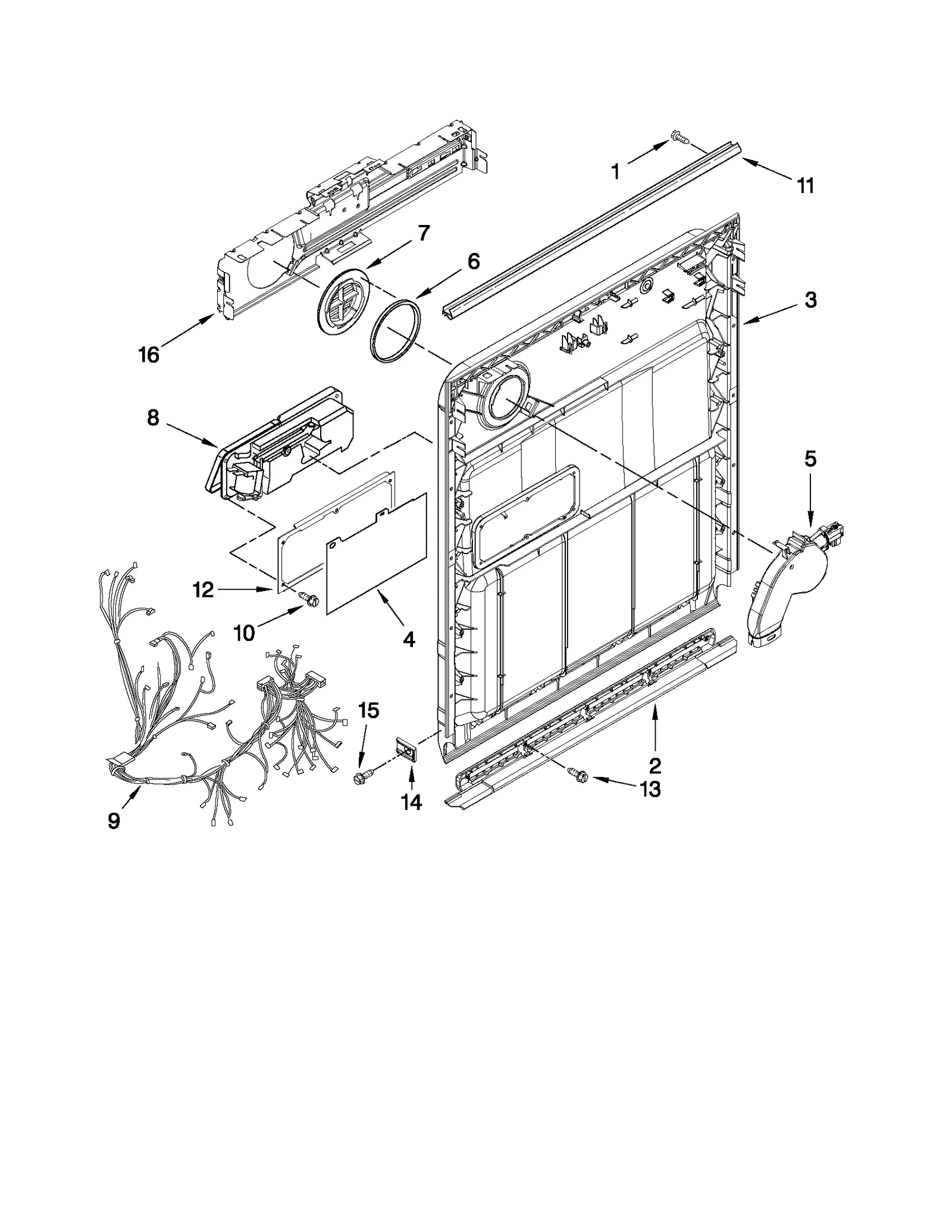 1
11
7
6
3
16
8
5
12
10
4
15
2
14
13
9