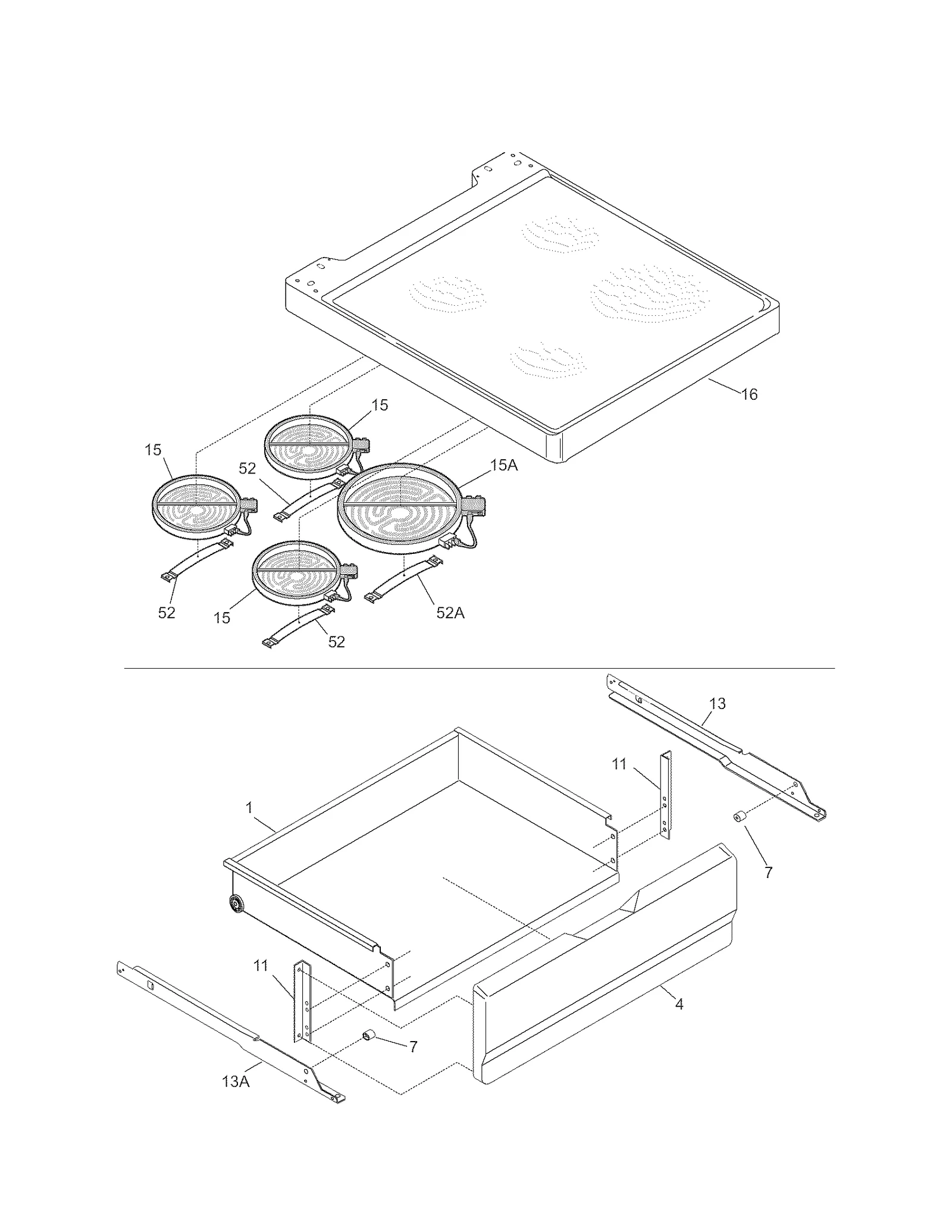 16
15
15
52
15A
52
15
52A
52
13
11
1
7
11
4
7
13A