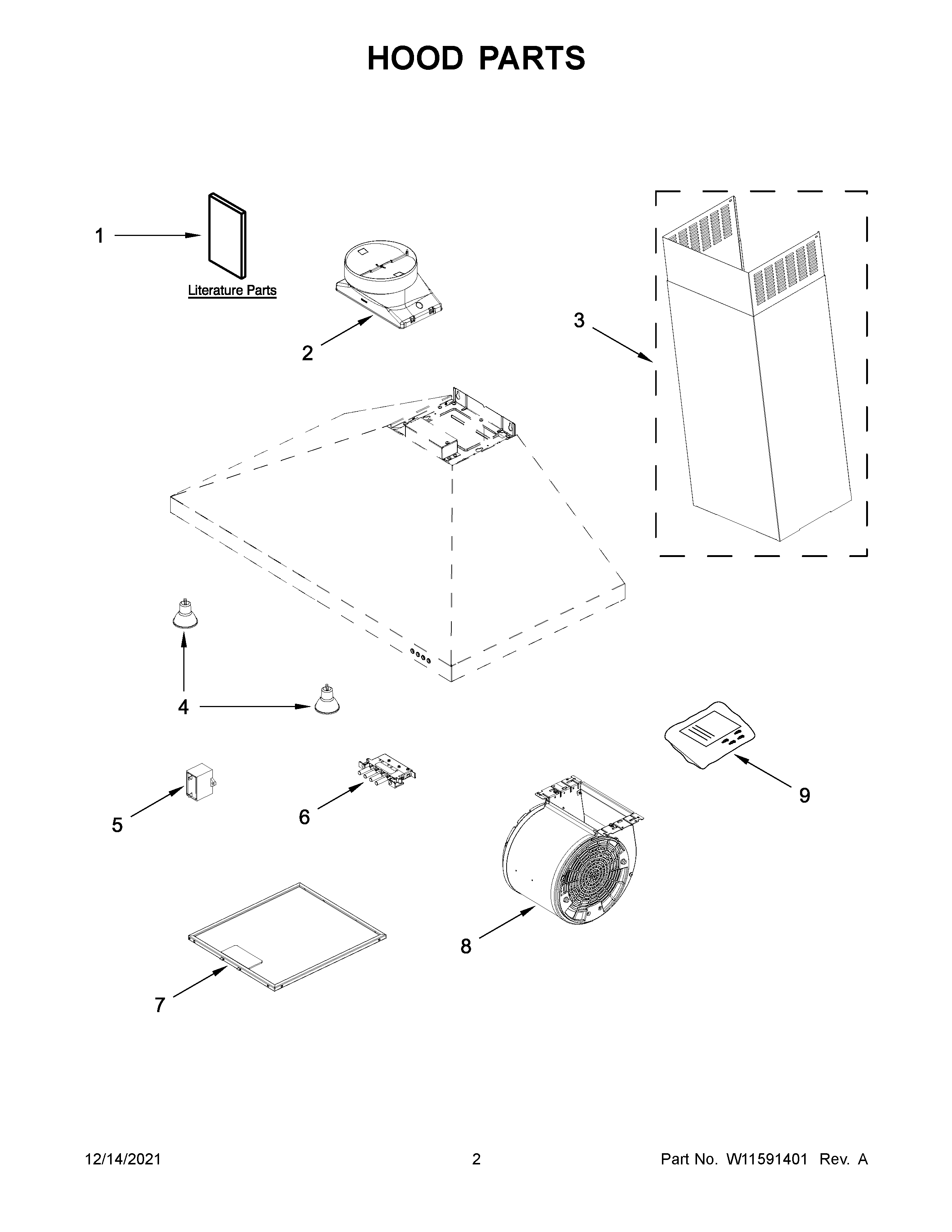 HOOD PARTS

1

Literature Parts

2

3

4

5

6

7

8

9

12/14/2021 2 Part No. W11591401 Rev. A