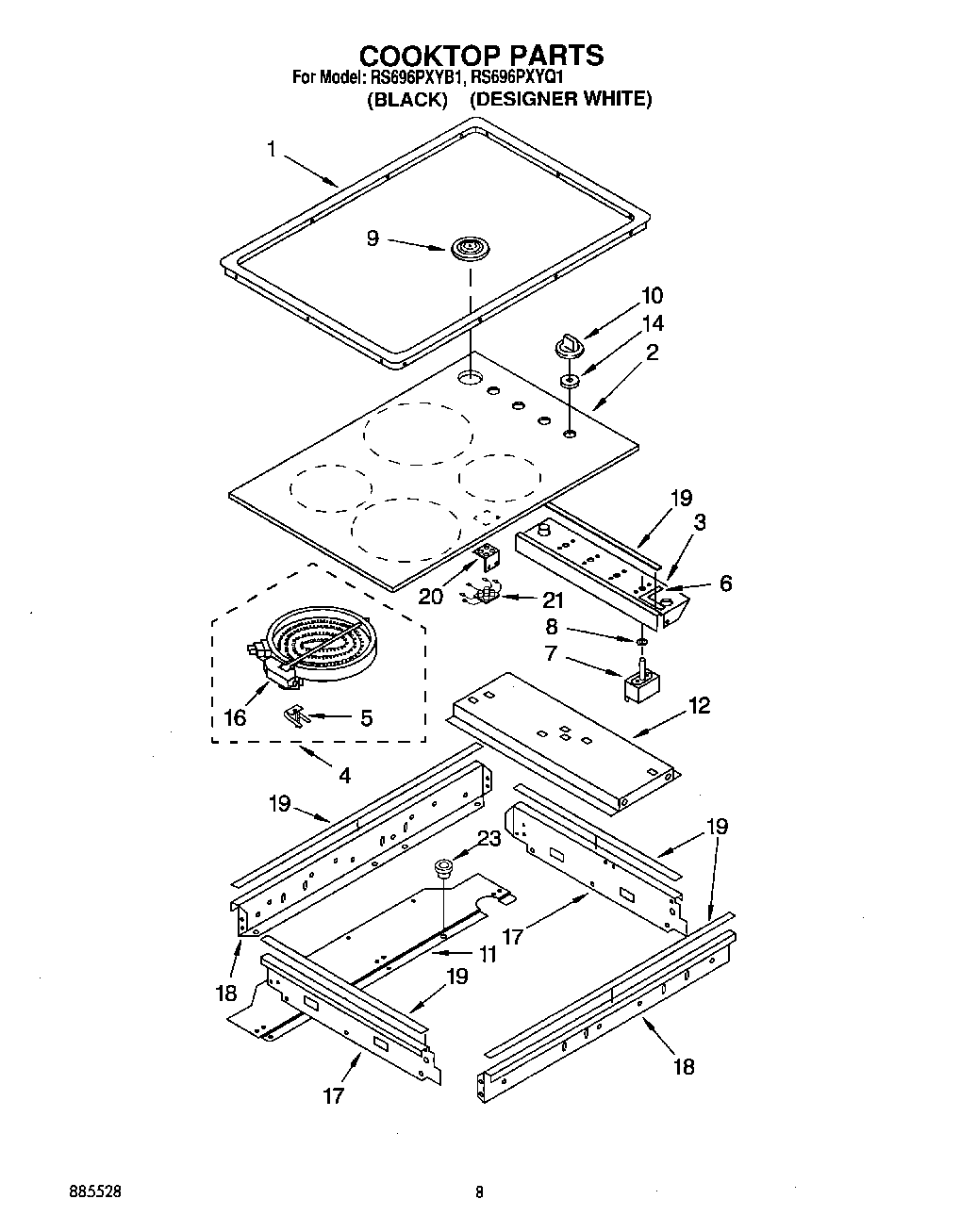 COOKTOP PARTS
For Model: RS696PXYB1, RS696PXYQ1
(BLACK) (DESIGNER WHITE)

1
9
10
14
2
19
3
6
20
21
8
7
16
5
4
12
19
23
19
17
11
18
19
17
18

885528

8