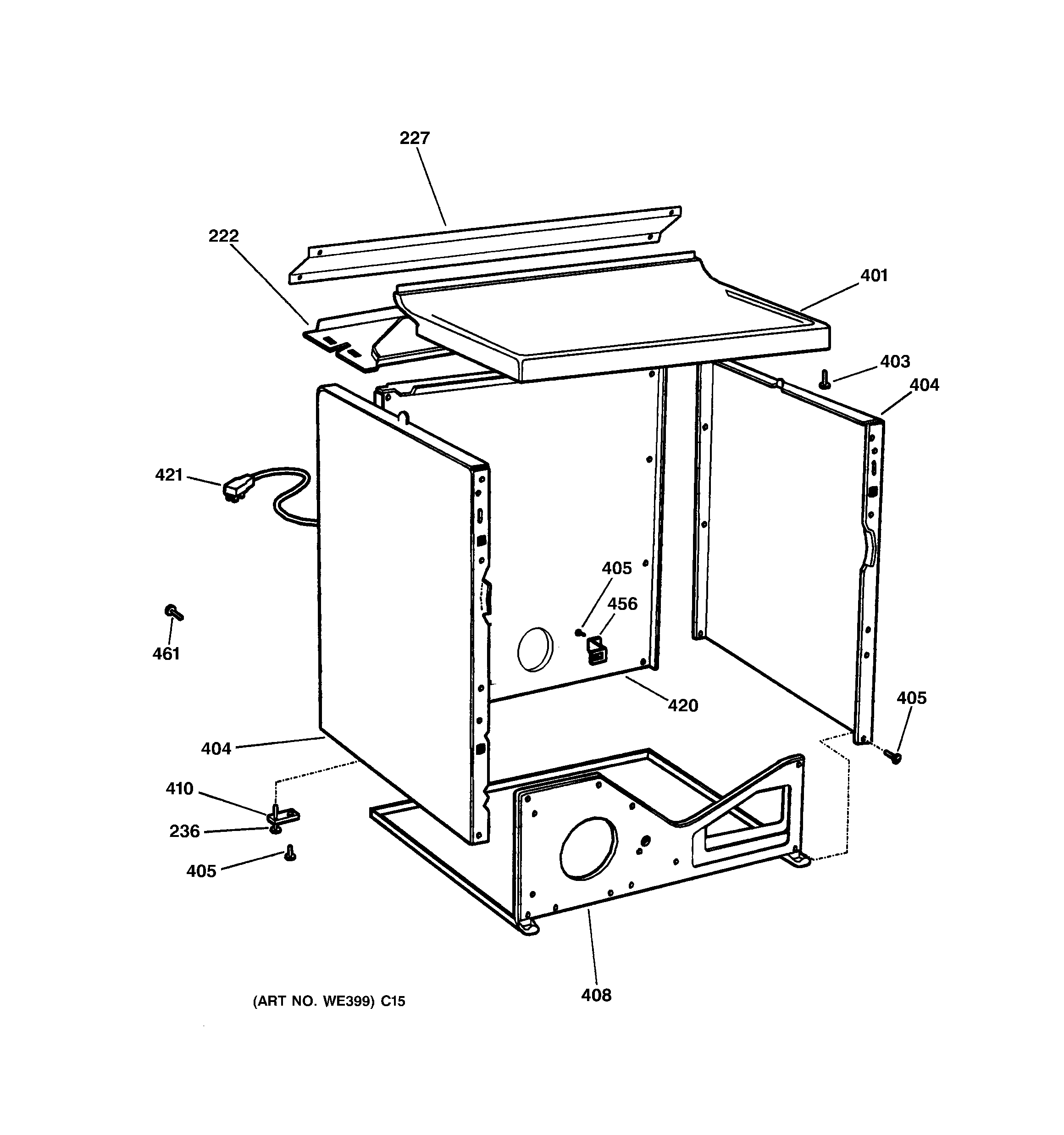 227
222
401
403
404
421
405
456
461
420
405
404
410
236
405
408
(ART NO. WE399) C15