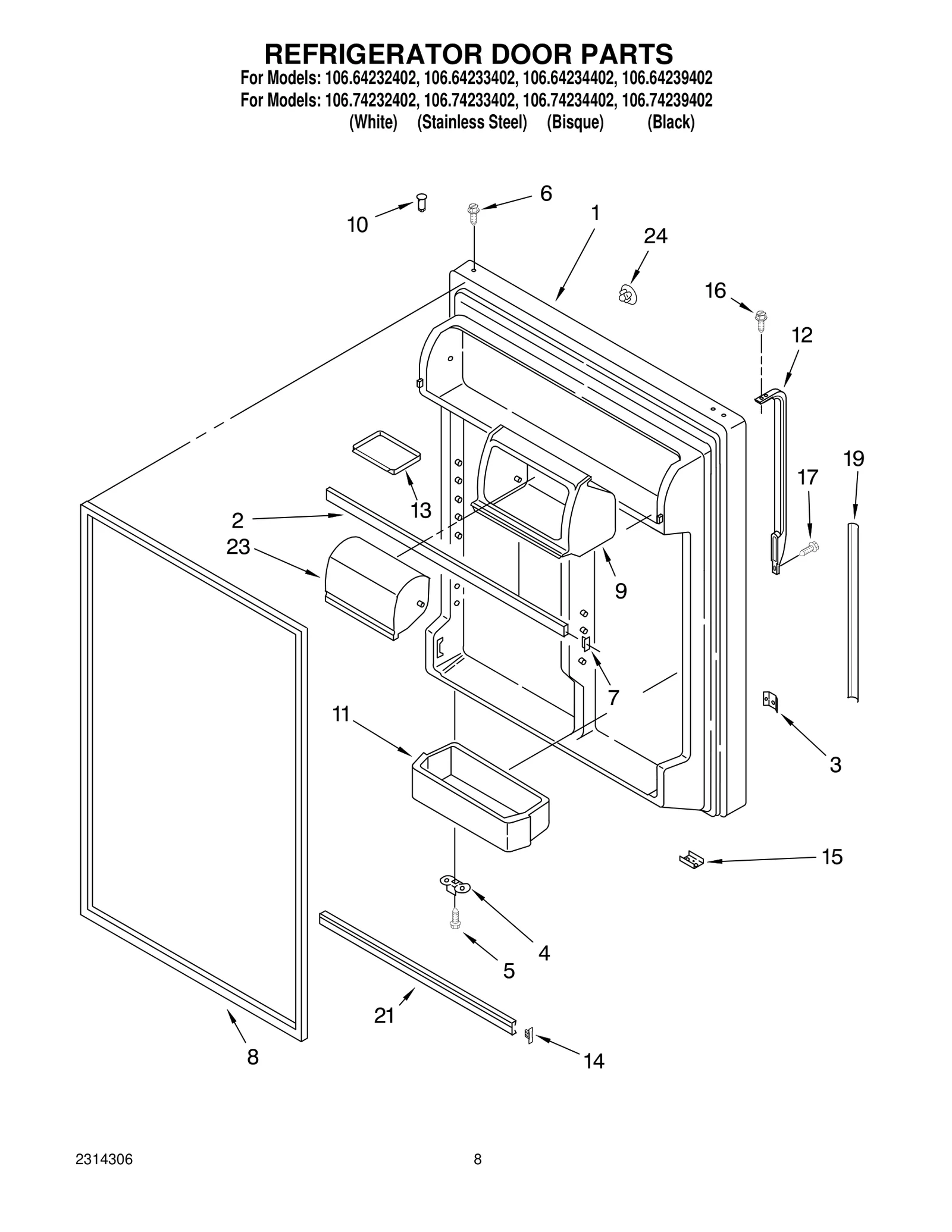 REFRIGERATOR DOOR PARTS
For Models: 106.64232402, 106.64233402, 106.64234402, 106.64239402
For Models: 106.74232402, 106.74233402, 106.74234402, 106.74239402
(White) (Stainless Steel) (Bisque) (Black)

10
6
1
24
16
12
19
17
13
2
23
9
7
11
3
15
4
5
21
14
8

2314306
8