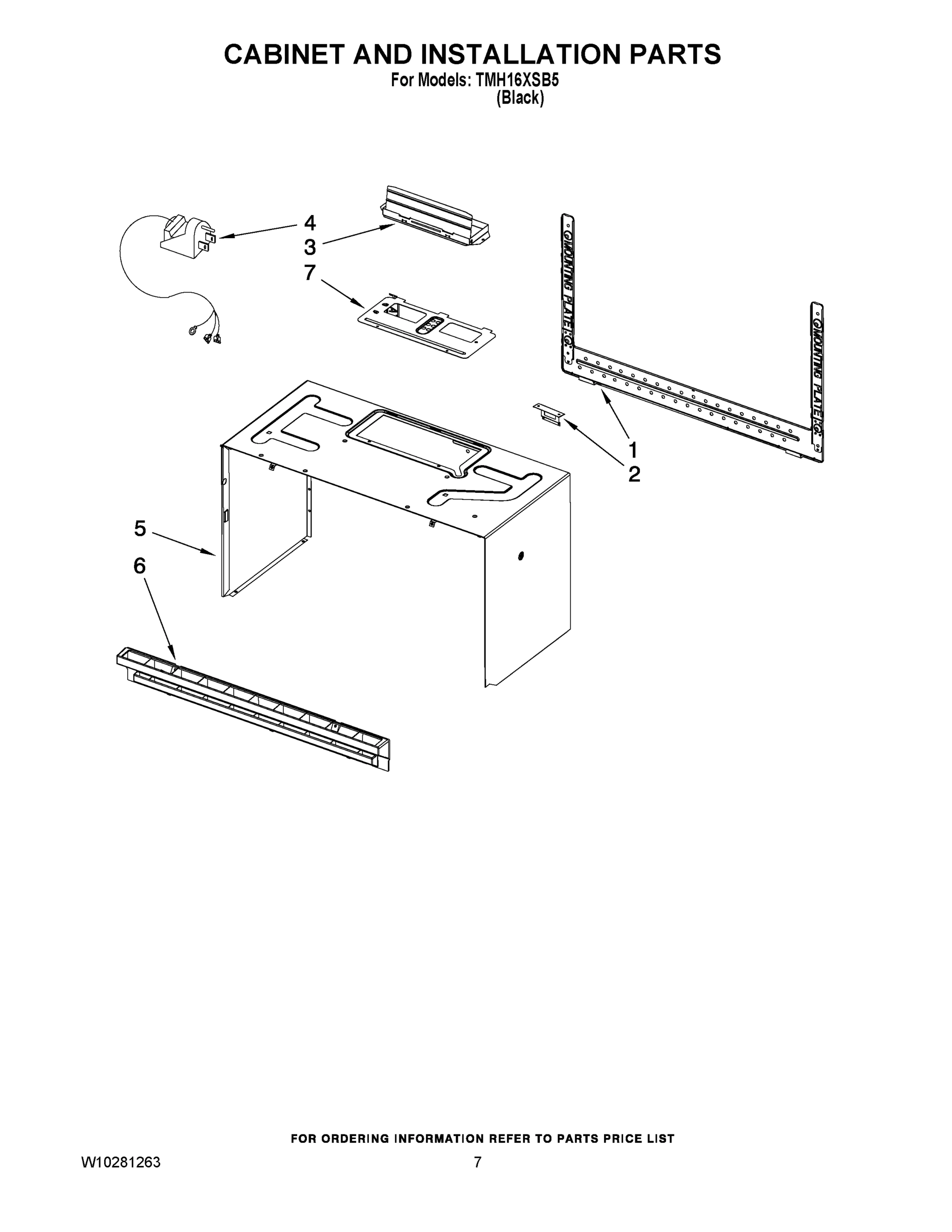 CABINET AND INSTALLATION PARTS
For Models: TMH16XSB5
(Black)

4
3
7

MOUNTING PLATE
MOUNTING PLATE

1
2
5
6

FOR ORDERING INFORMATION REFER TO PARTS PRICE LIST

W10281263
7