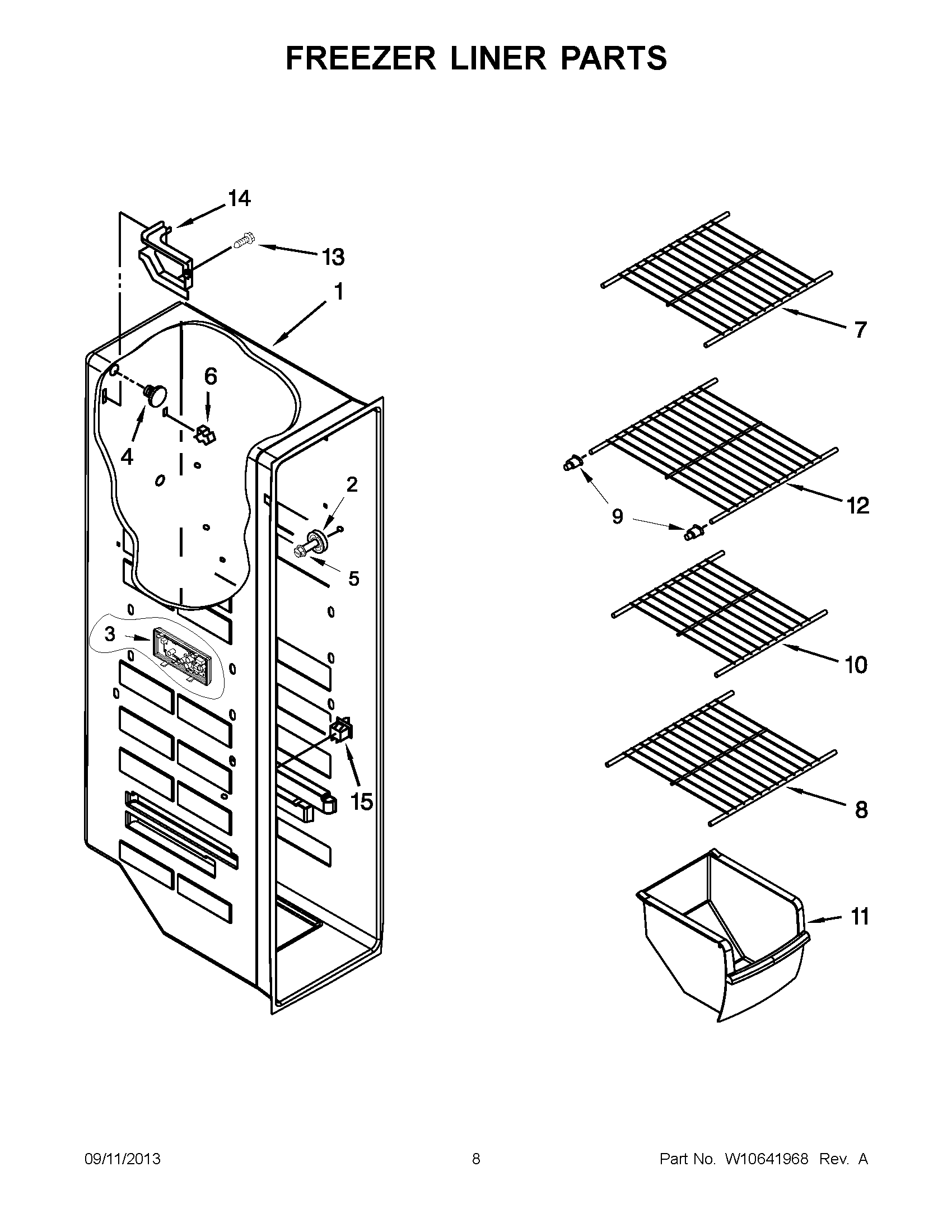 FREEZER LINER PARTS

14
13
1
6
4
2
5
3
15
7
9
12
10
8
11

09/11/2013
8
Part No. W10641968 Rev. A