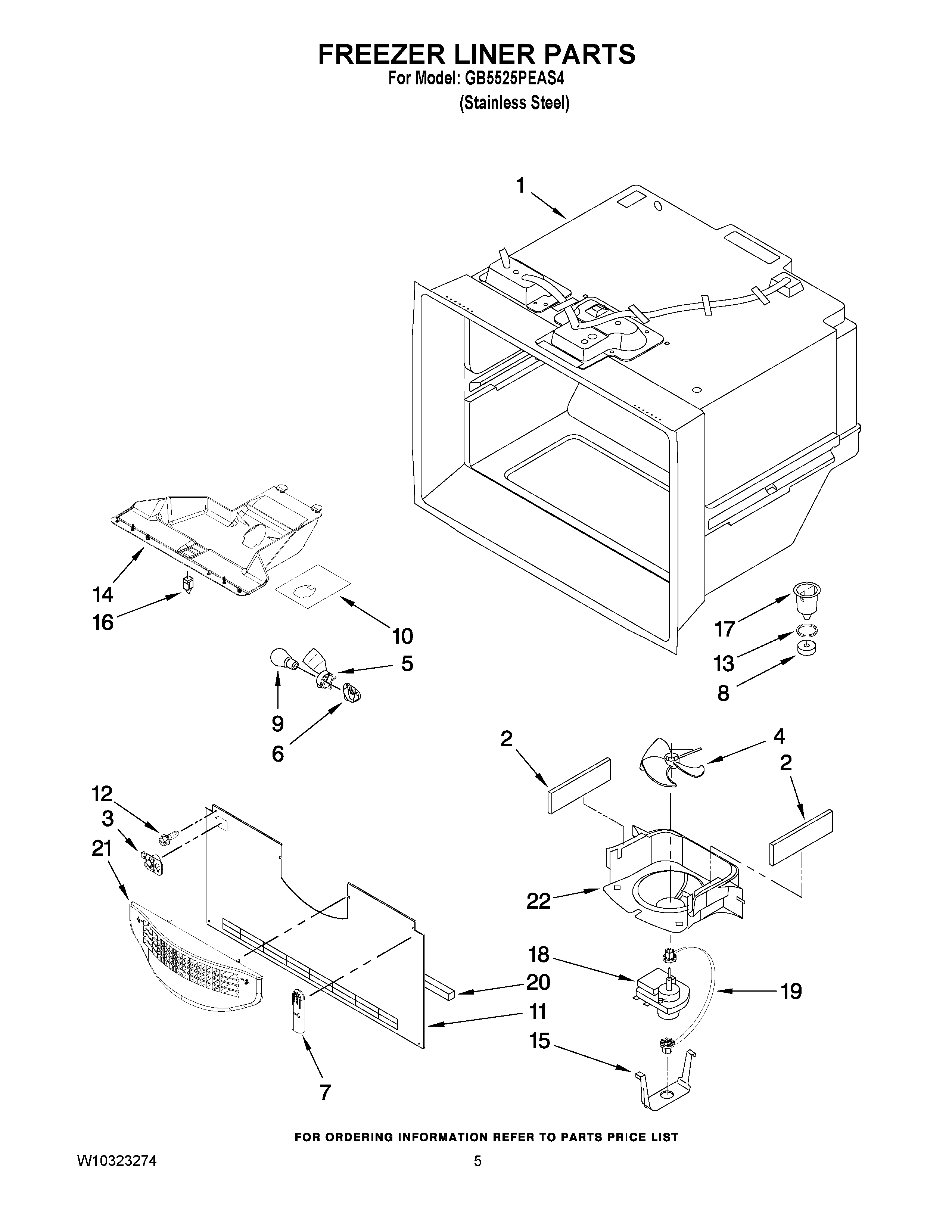 FREEZER LINER PARTS
For Model: GB5525PEAS4
(Stainless Steel)

1

14
16
10
5
9
6
17
13
8

2
4
2
12
3
21
22
18
20
19
11
15
7

FOR ORDERING INFORMATION REFER TO PARTS PRICE LIST

W10323274
5