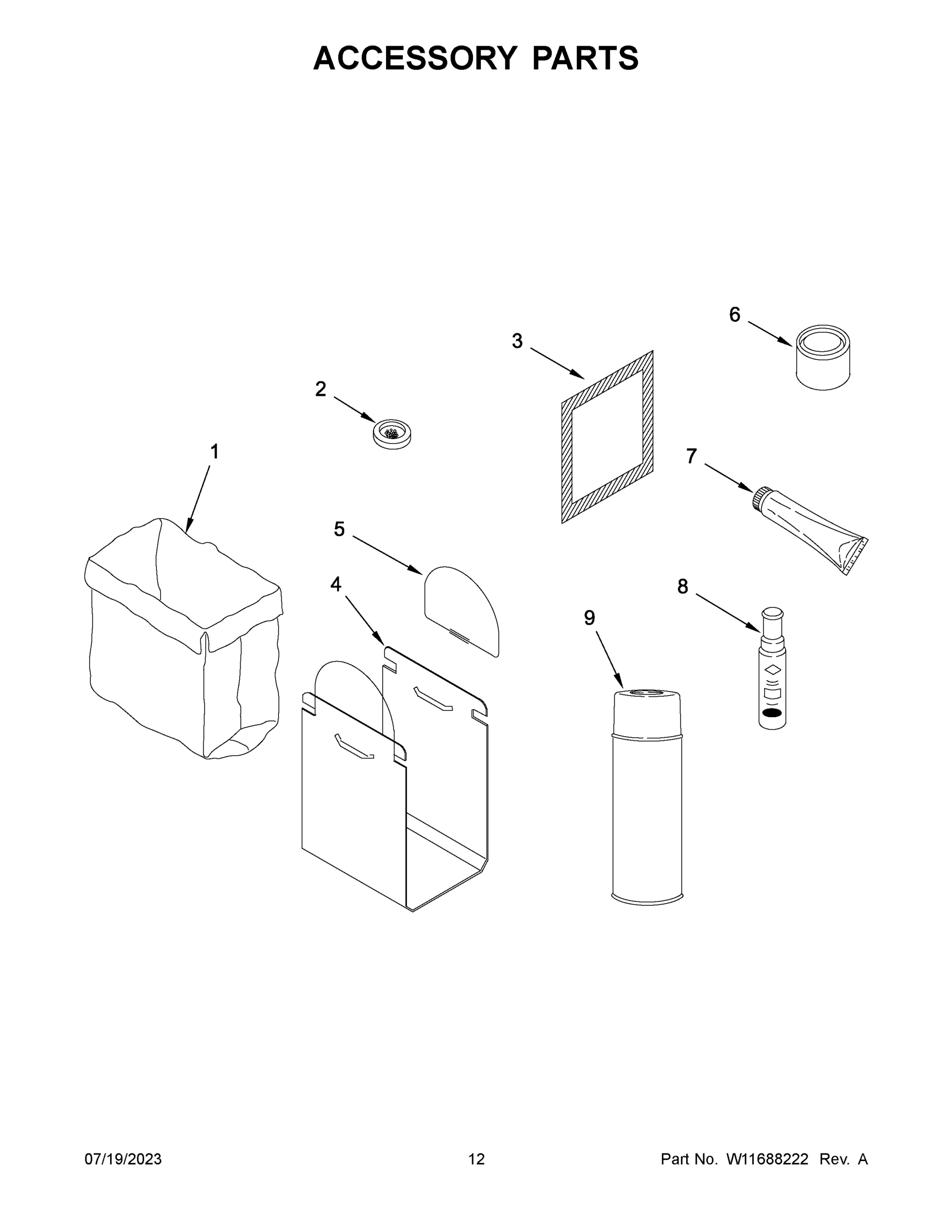 ACCESSORY PARTS

6

3

2

1

7

5

4

8

9

07/19/2023

12

Part No. W11688222 Rev. A