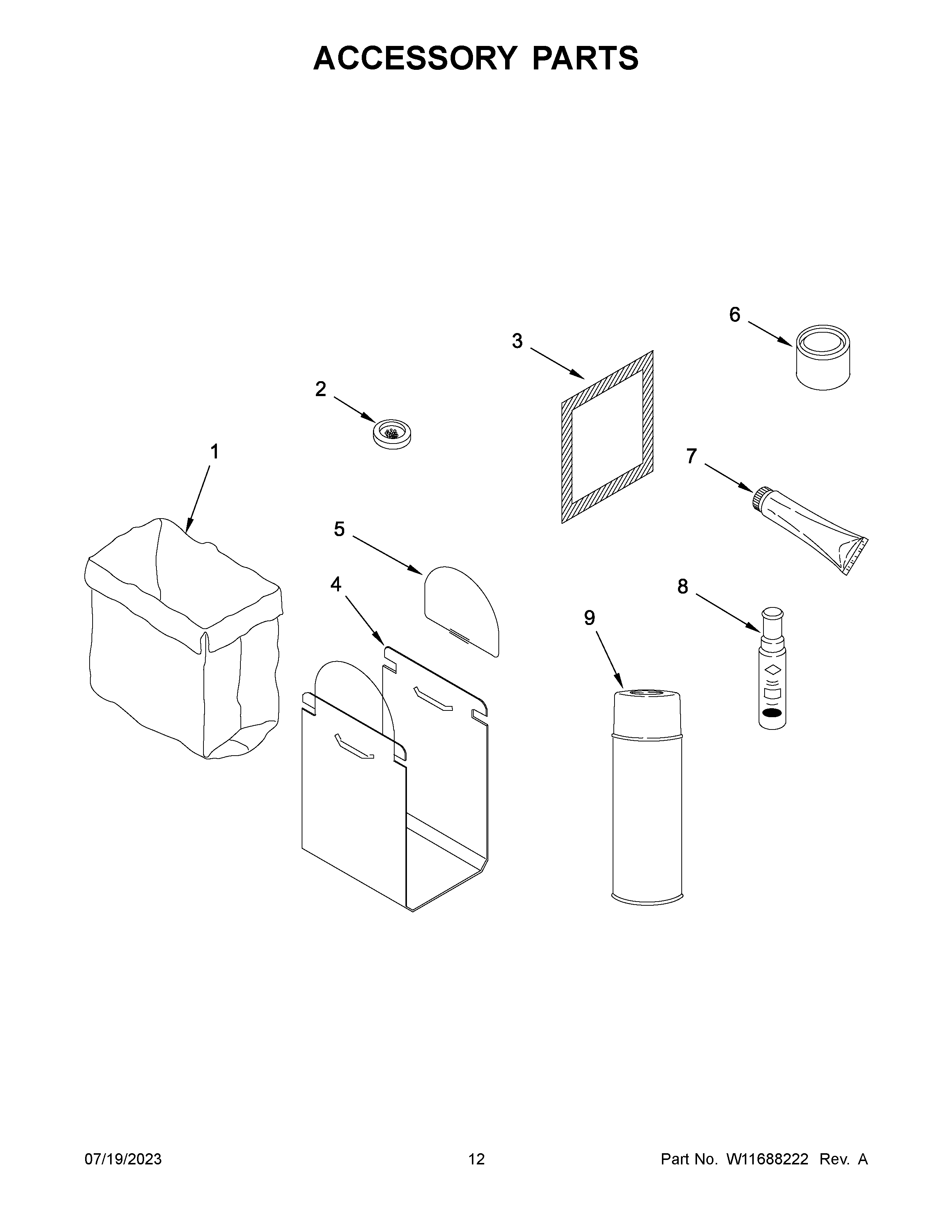 ACCESSORY PARTS

6

3

2

1

7

5

4

8

9

07/19/2023 12 Part No. W11688222 Rev. A