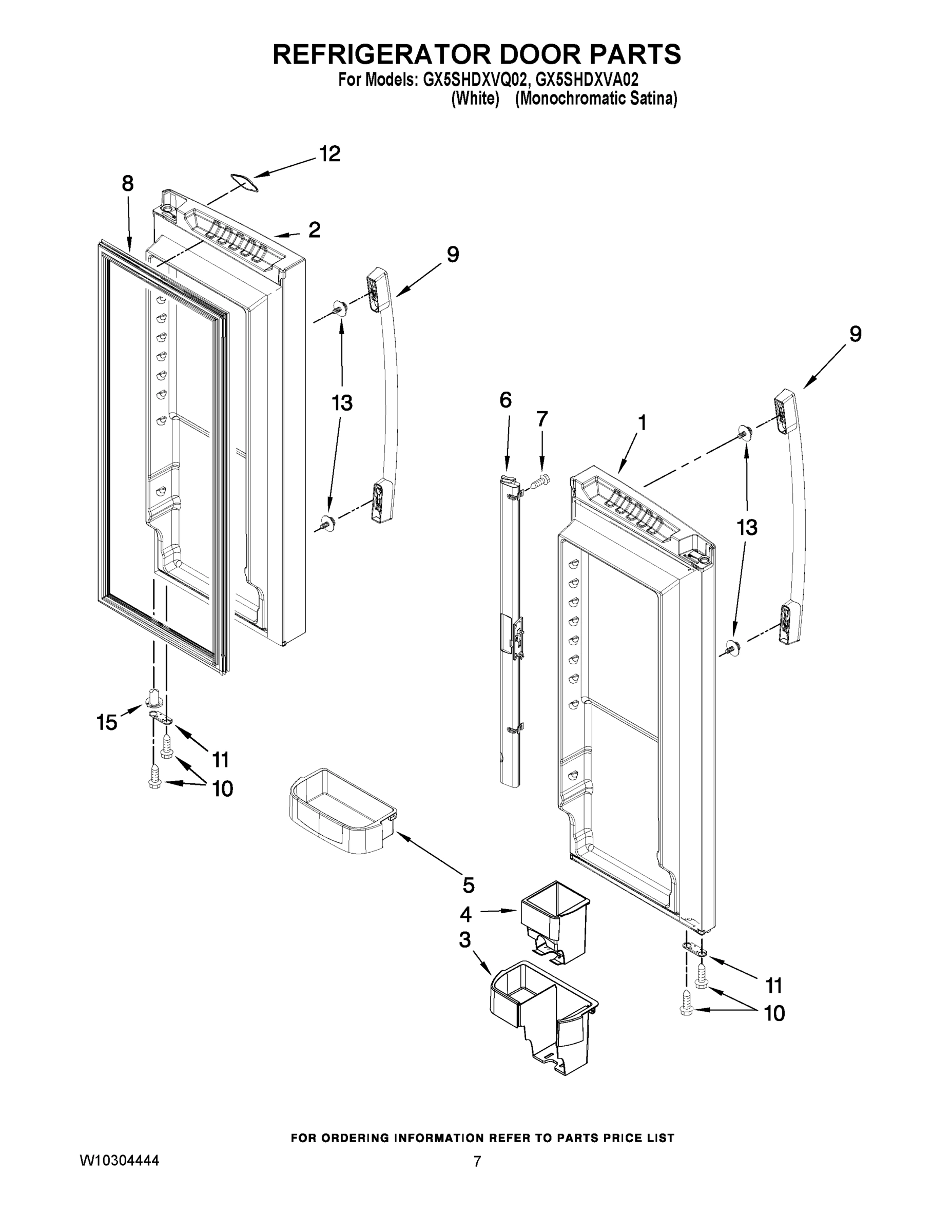 REFRIGERATOR DOOR PARTS
For Models: GX5SHDXVQ02, GX5SHDXVA02
(White) (Monochromatic Satina)

12
8
2
9
13
9
6
7
1
13
15
11
10
5
4
3
11
10

FOR ORDERING INFORMATION REFER TO PARTS PRICE LIST

W10304444
7