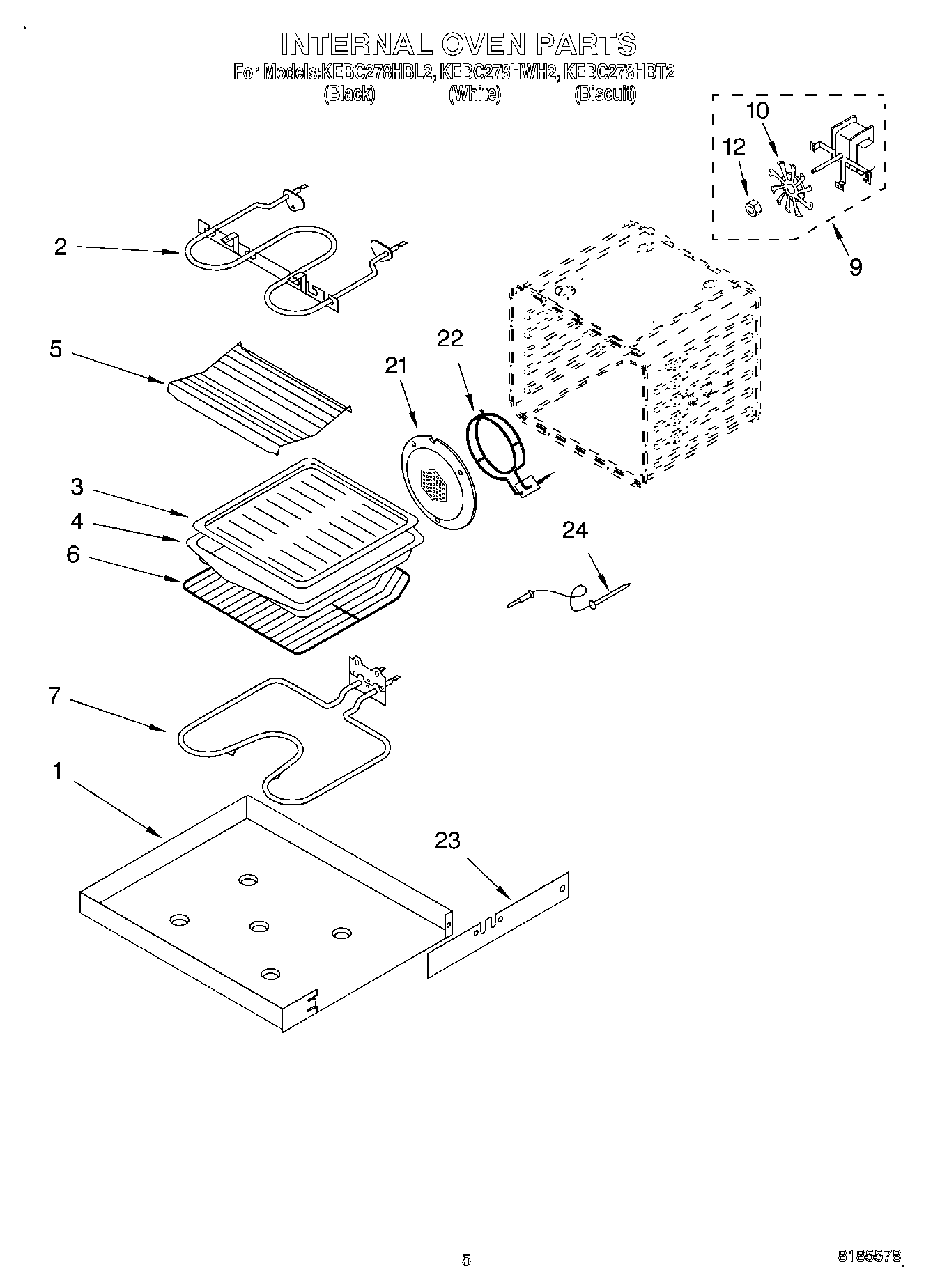 INTERNAL OVEN PARTS
For Models:KEBC278HBL2, KEBC278HWH2, KEBC278HBT2
(Black) (White) (Biscuit)

10
12
9
2
5
22
21
3
4
6
24
7
1
23

5
8185578