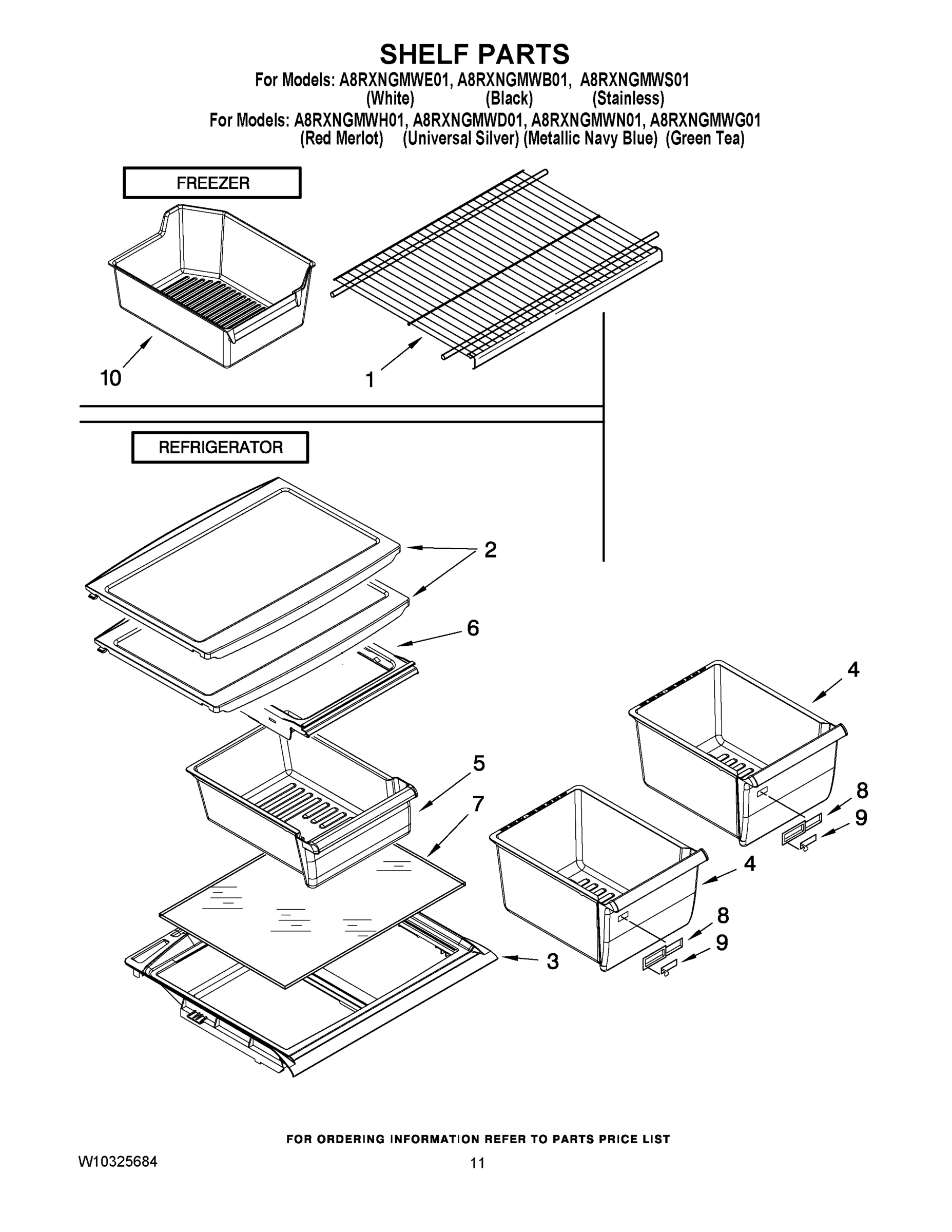 SHELF PARTS
For Models: A8RXNGMWE01, A8RXNGMWB01, A8RXNGMWS01
(White) (Black) (Stainless)
For Models: A8RXNGMWH01, A8RXNGMWD01, A8RXNGMWN01, A8RXNGMWG01
(Red Merlot) (Universal Silver) (Metallic Navy Blue) (Green Tea)

FREEZER

10

1

REFRIGERATOR

2

6

4

5

7

8

9

4

8

9

3

FOR ORDERING INFORMATION REFER TO PARTS PRICE LIST

W10325684

11