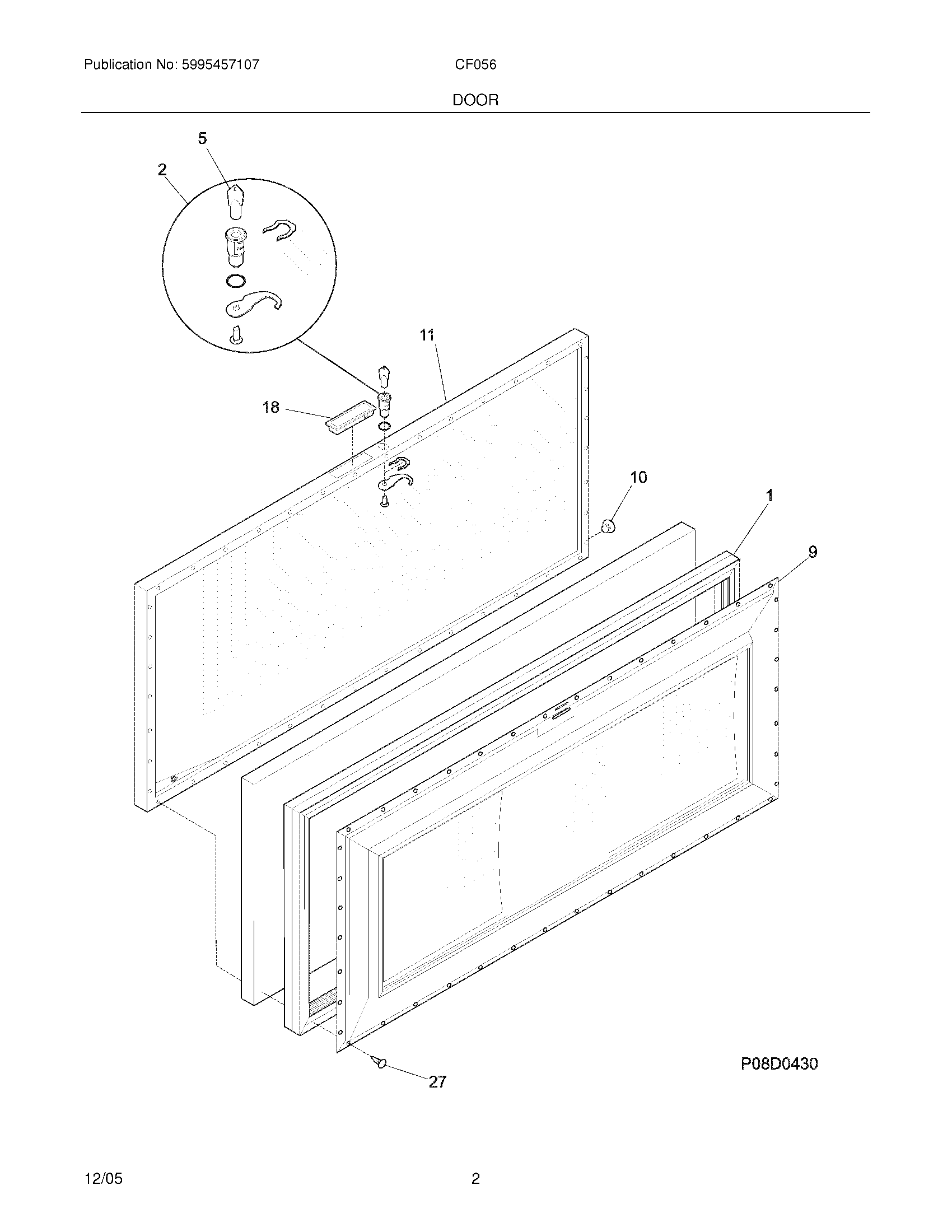 Publication No: 5995457107

CF056

DOOR

5

2

11

18

10

1

9

27

P08D0430

12/05

2