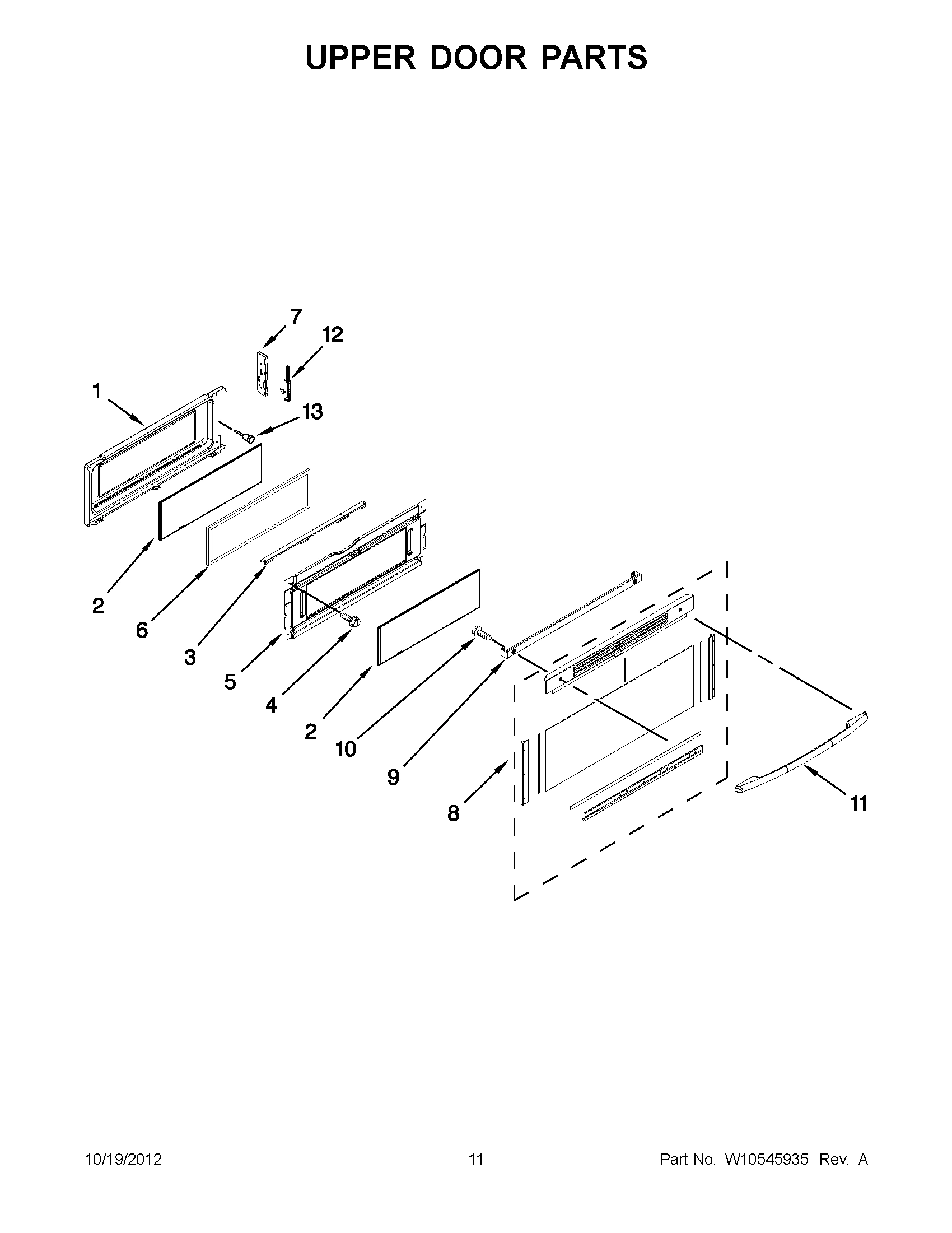 UPPER DOOR PARTS

7
12
1
13
2
6
3
5
4
2
10
9
8
11

10/19/2012 11 Part No. W10545935 Rev. A