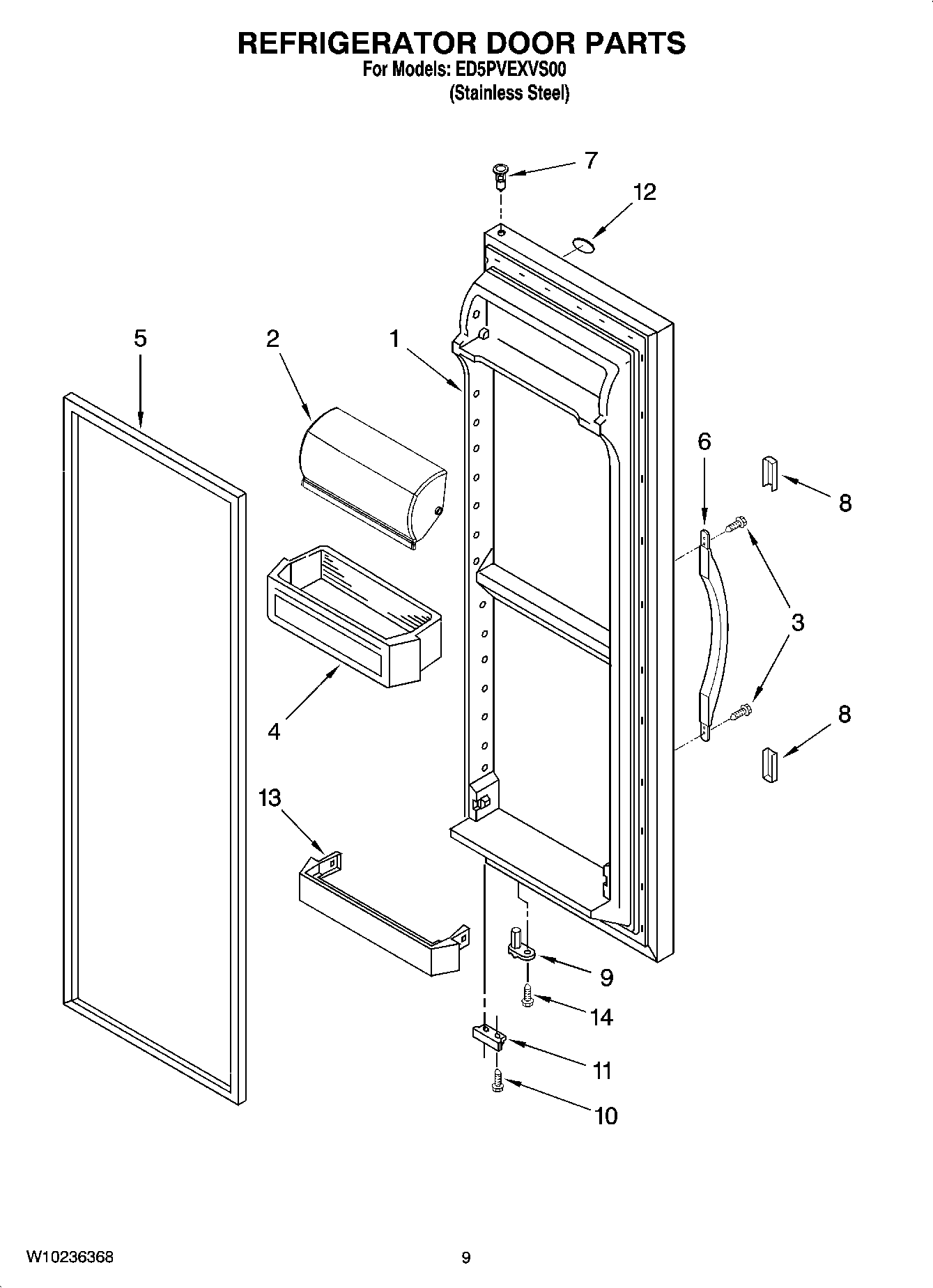 REFRIGERATOR DOOR PARTS
For Models: ED5PVEXVS00
(Stainless Steel)

7
12
5
2
1
6
8
3
4
8
13
9
14
11
10

W10236368
9