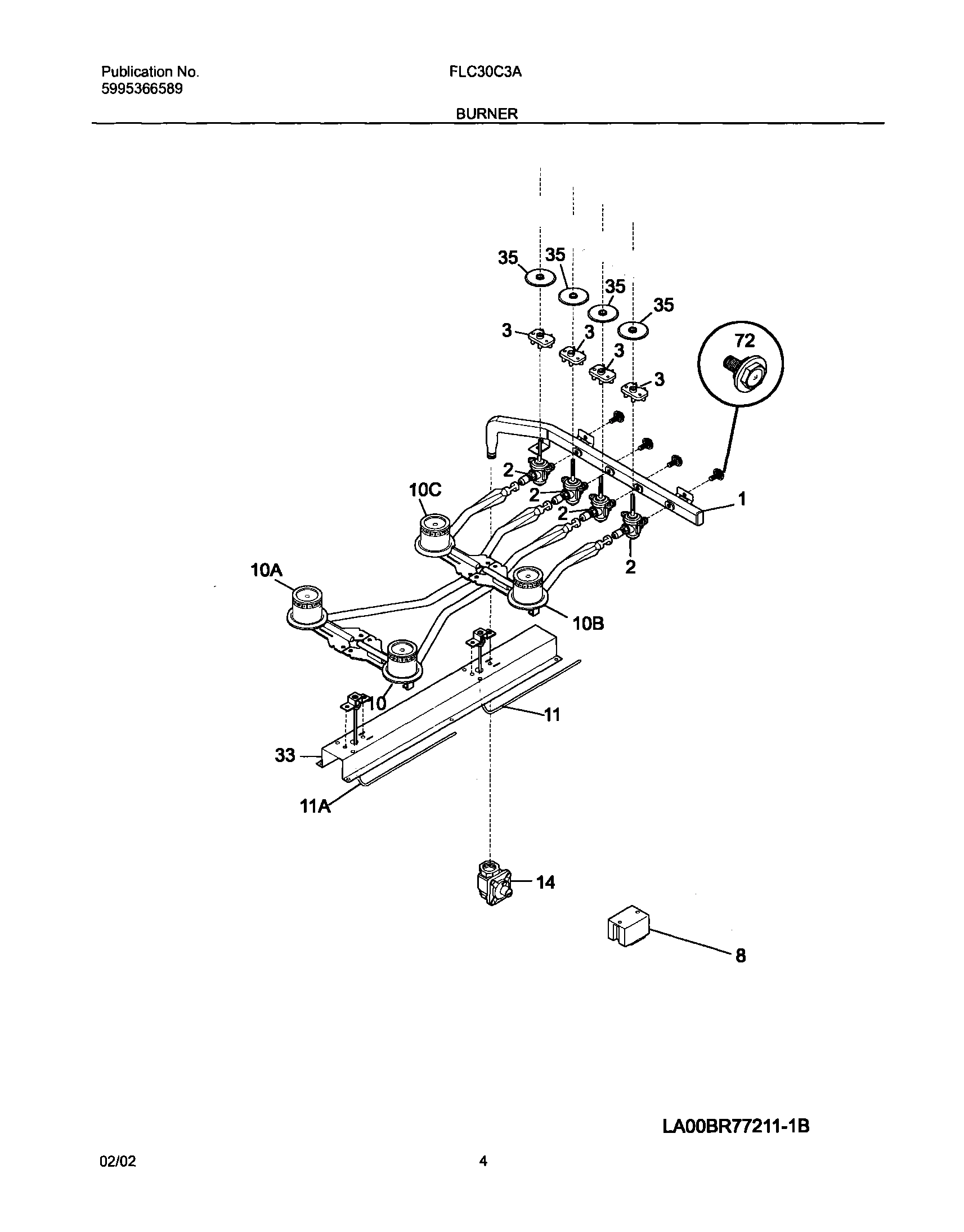 Publication No.
5995366589

FLC30C3A

BURNER

35
35
35
35
3
3
3
3
72
2
2
2
2
1
10C
10A
10B
10
11
33
11A
14
8

LA00BR77211-1B

02/02

4