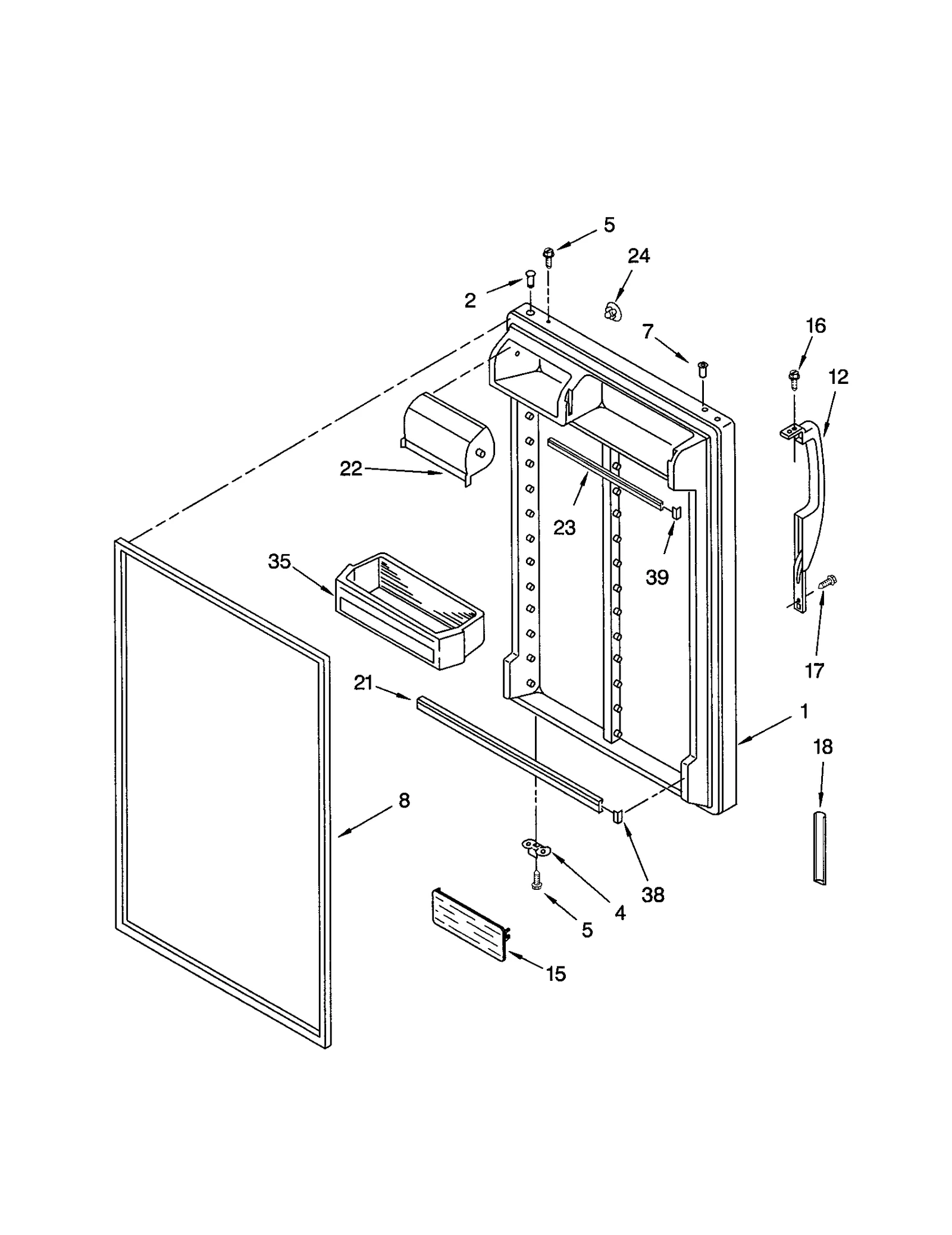 5
24
2
7
16
12
22
23
39
35
17
21
1
18
8
38
4
5
15