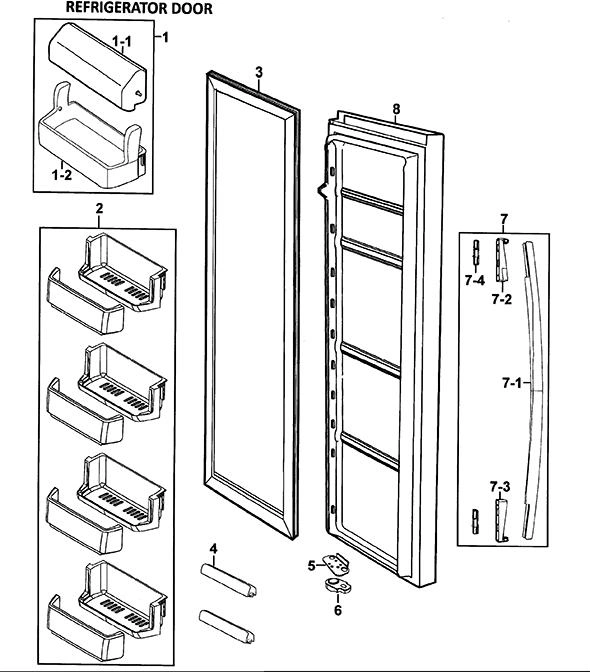 REFRIGERATOR DOOR

1-1
1
1-2
3
8
2
7
7-4
7-2
7-1
7-3
4
5
6