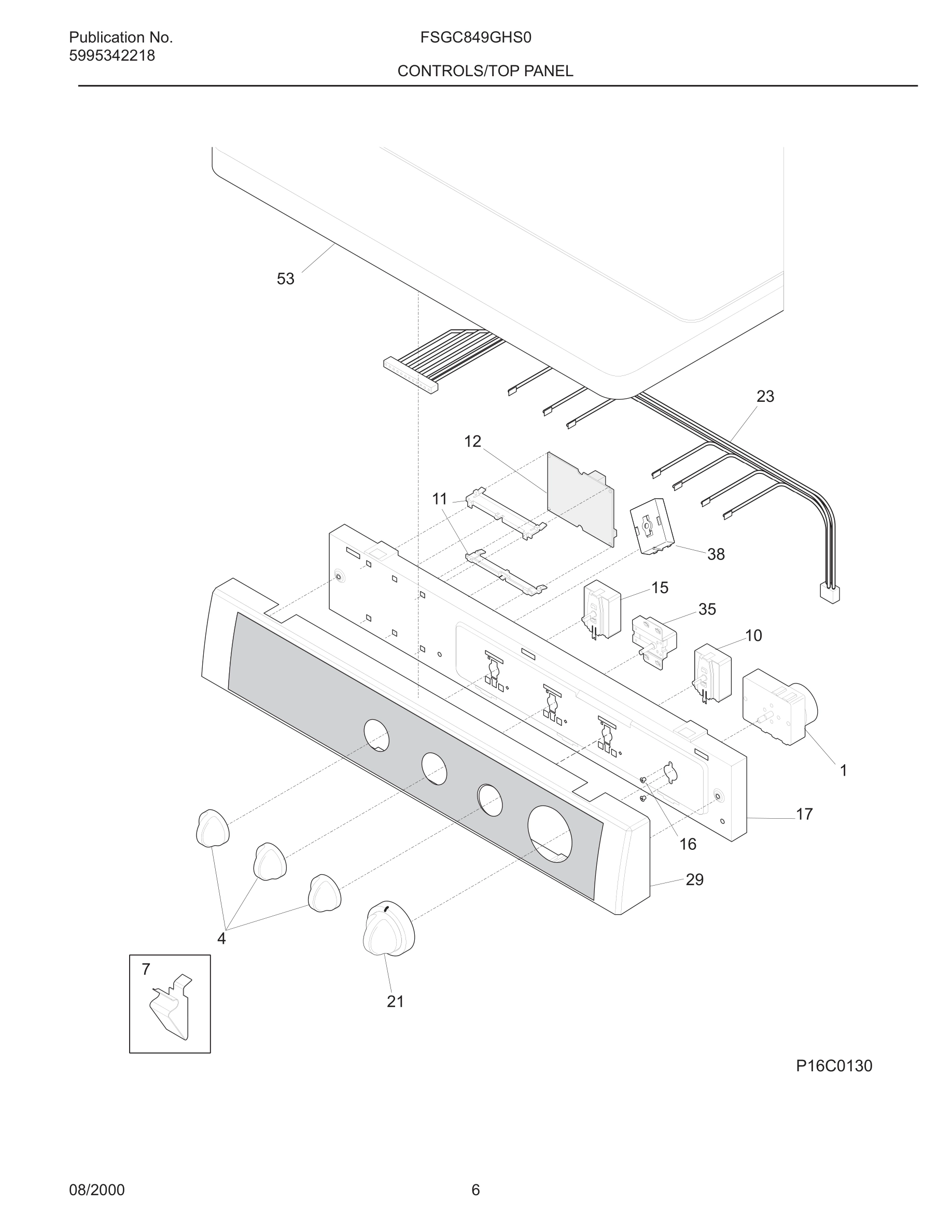 Publication No.
5995342218

FSGC849GHS0

CONTROLS/TOP PANEL

53

23

12

11

38

15

35

10

1

17

16

29

4

7

21

P16C0130

08/2000

6