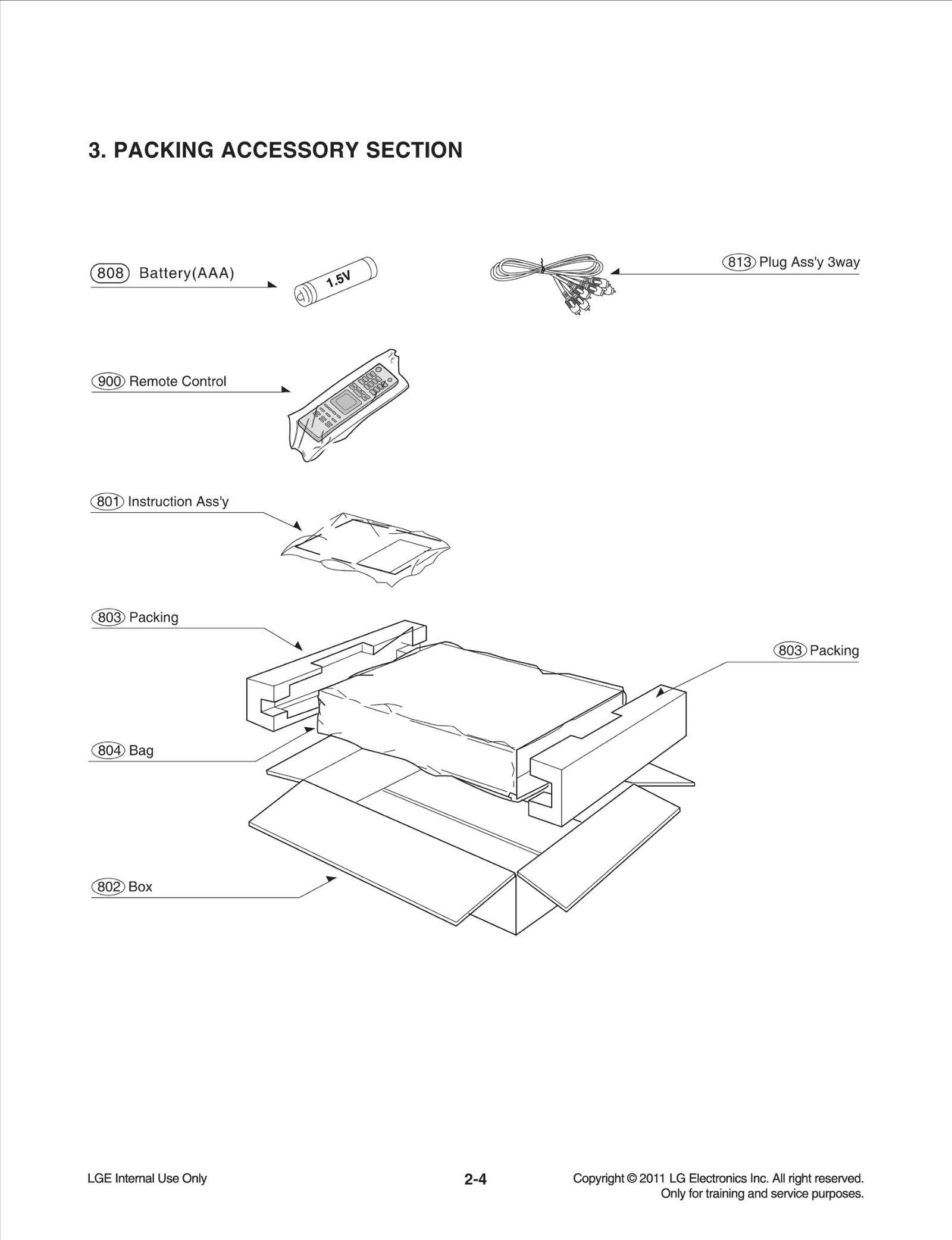 3. PACKING ACCESSORY SECTION

808 Battery(AAA)

1.5V

813 Plug Ass'y 3way

900 Remote Control

801 Instruction Ass'y

803 Packing

803 Packing

804 Bag

802 Box

LGE Internal Use Only

2-4

Copyright © 2011 LG Electronics Inc. All right reserved. Only for training and service purposes.