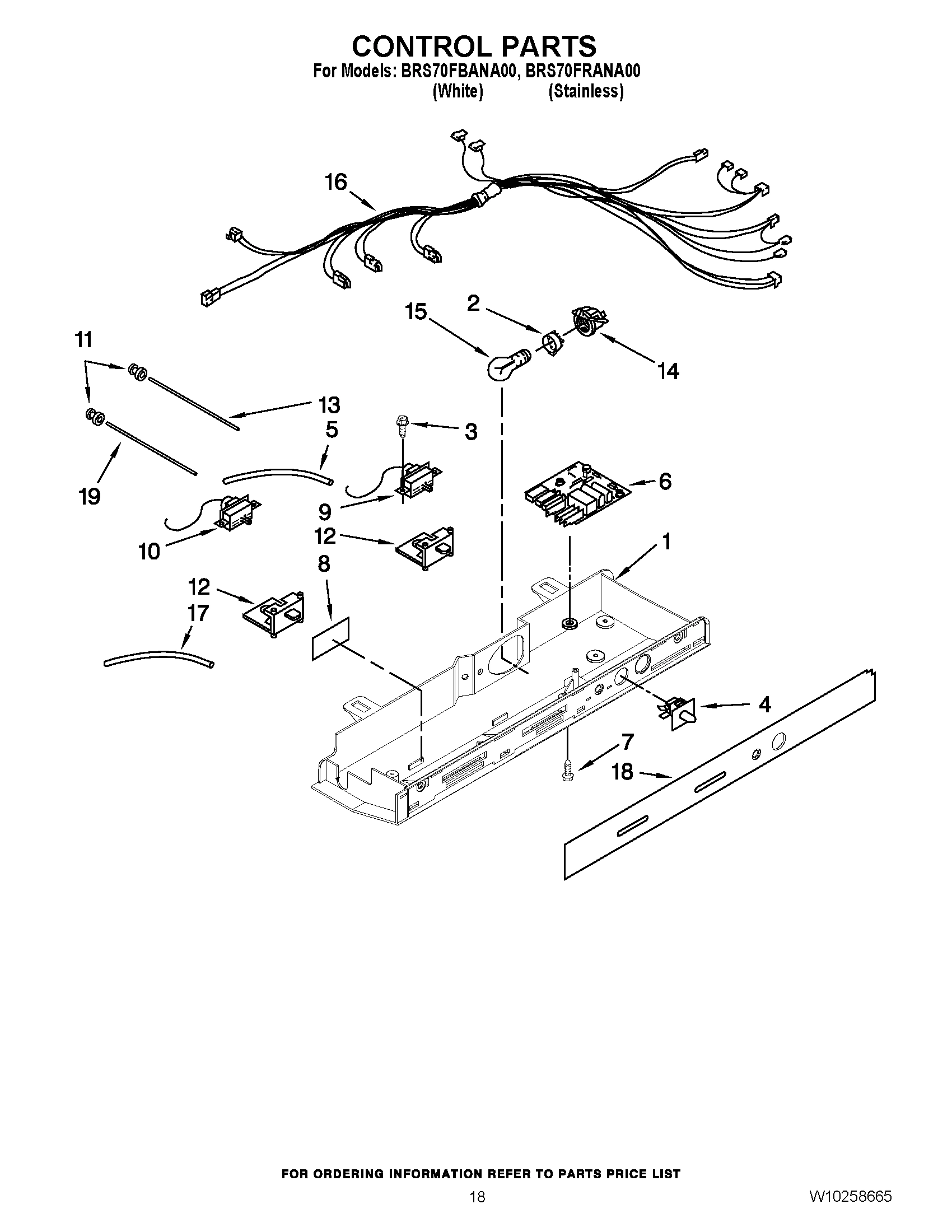 CONTROL PARTS
For Models: BRS70FBANA00, BRS70FRANA00
(White) (Stainless)

16
15
2
14
11
13
5
3
19
9
6
10
12
1
8
12
17
4
7
18

FOR ORDERING INFORMATION REFER TO PARTS PRICE LIST
18
W10258665