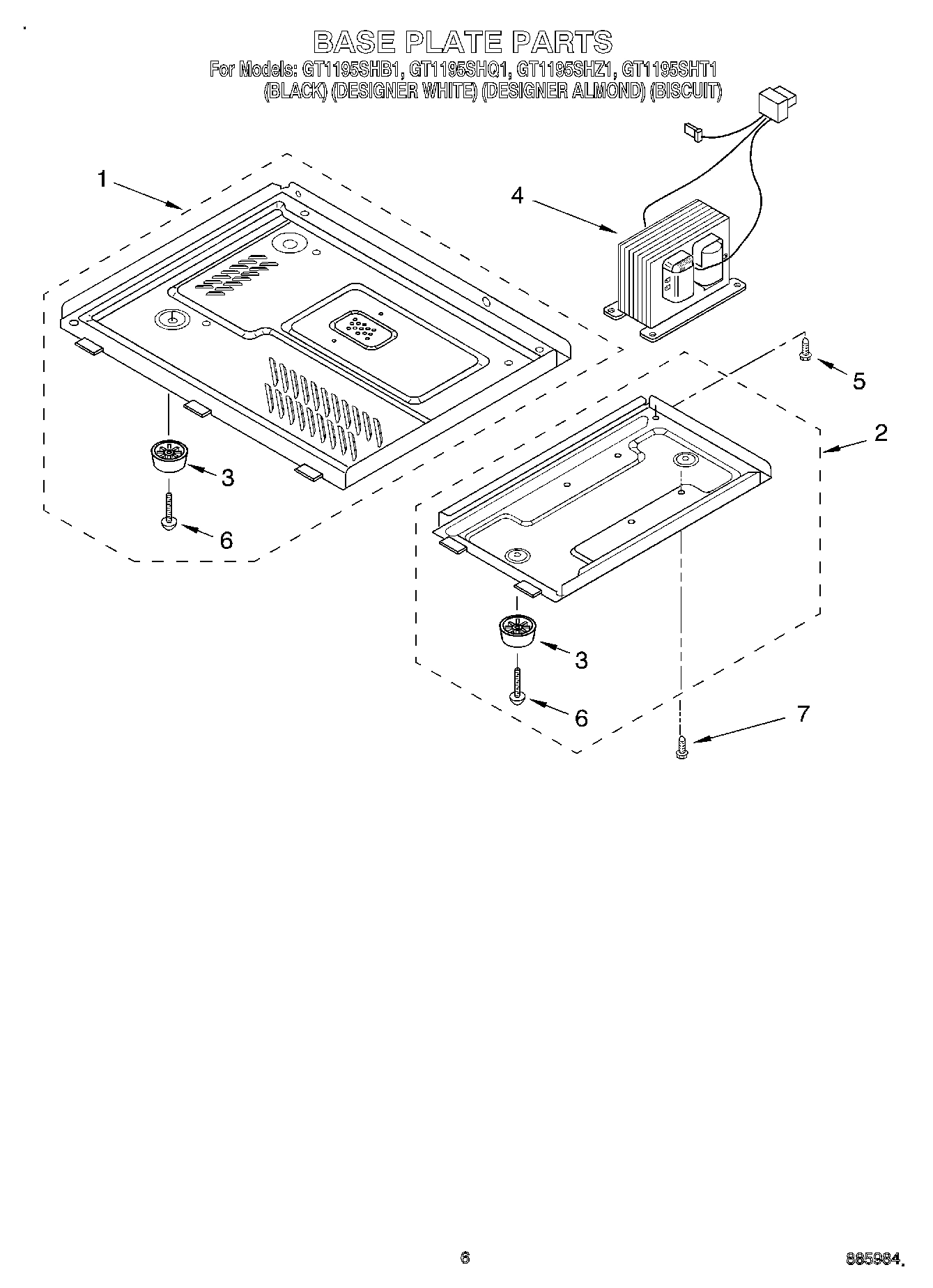 BASE PLATE PARTS
For Models: GT1195SHB1, GT1195SHQ1, GT1195SHZ1, GT1195SHT1
(BLACK) (DESIGNER WHITE) (DESIGNER ALMOND) (BISCUIT)

1
4
5
2
3
6
3
6
7

6
885984.