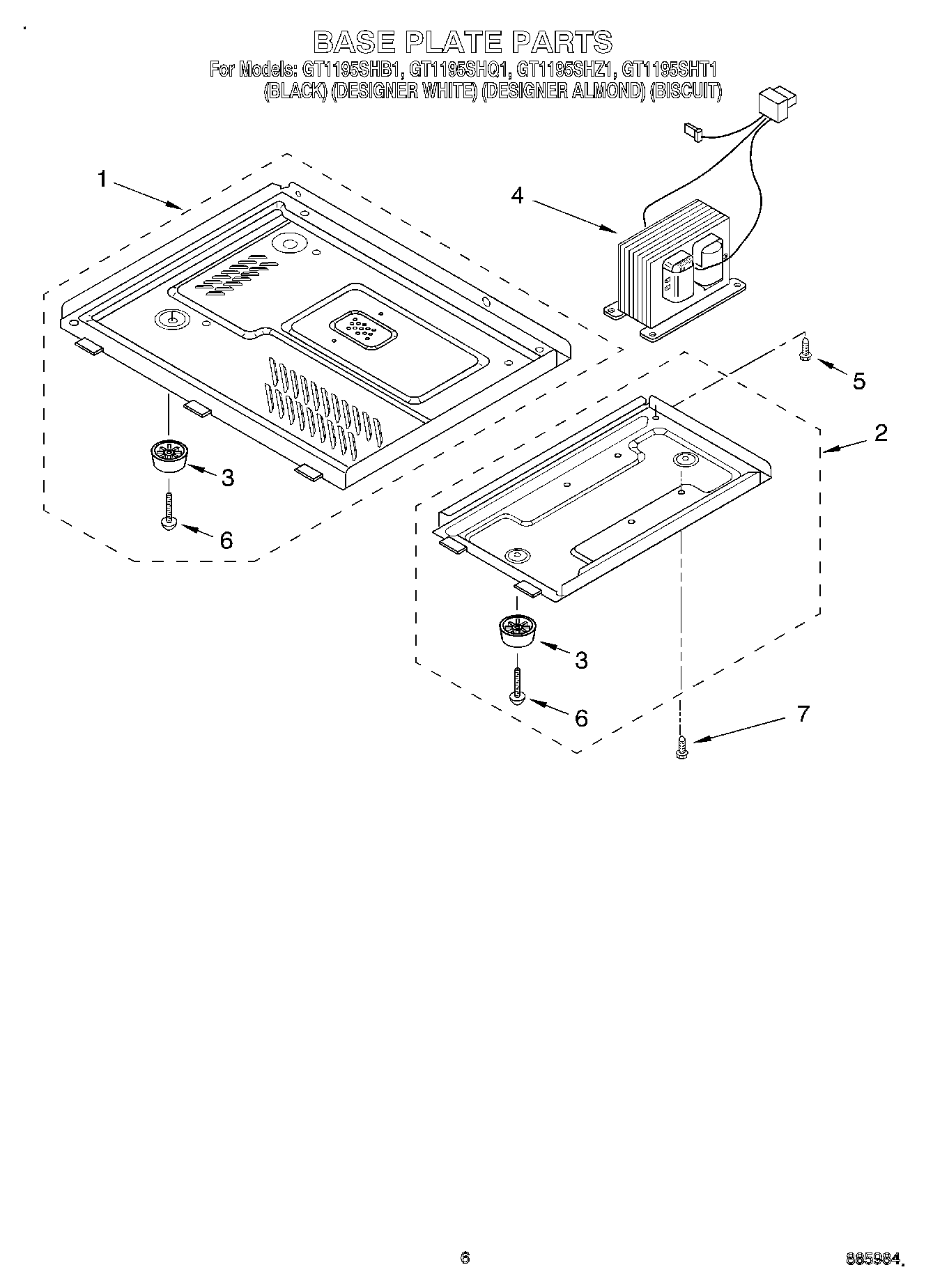 BASE PLATE PARTS
For Models: GT1195SHB1, GT1195SHQ1, GT1195SHZ1, GT1195SHT1
(BLACK) (DESIGNER WHITE) (DESIGNER ALMOND) (BISCUIT)

1
4
5
2
3
6
3
6
7

6
885984.