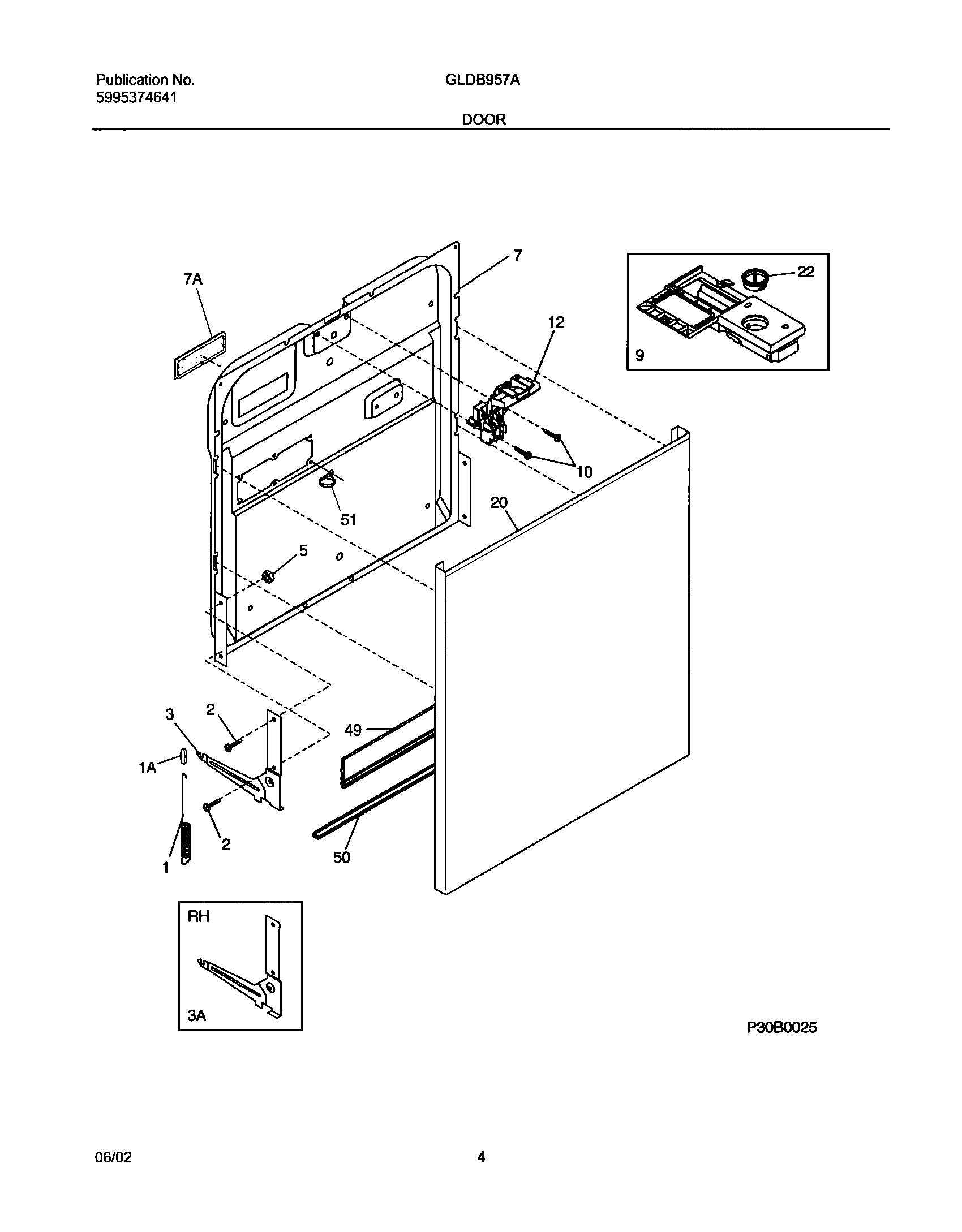 Publication No.
5995374641

GLDB957A

DOOR

7A

7

22

9

12

10

51

20

5

3

2

49

1A

2

1

50

RH

3A

P30B0025

06/02

4