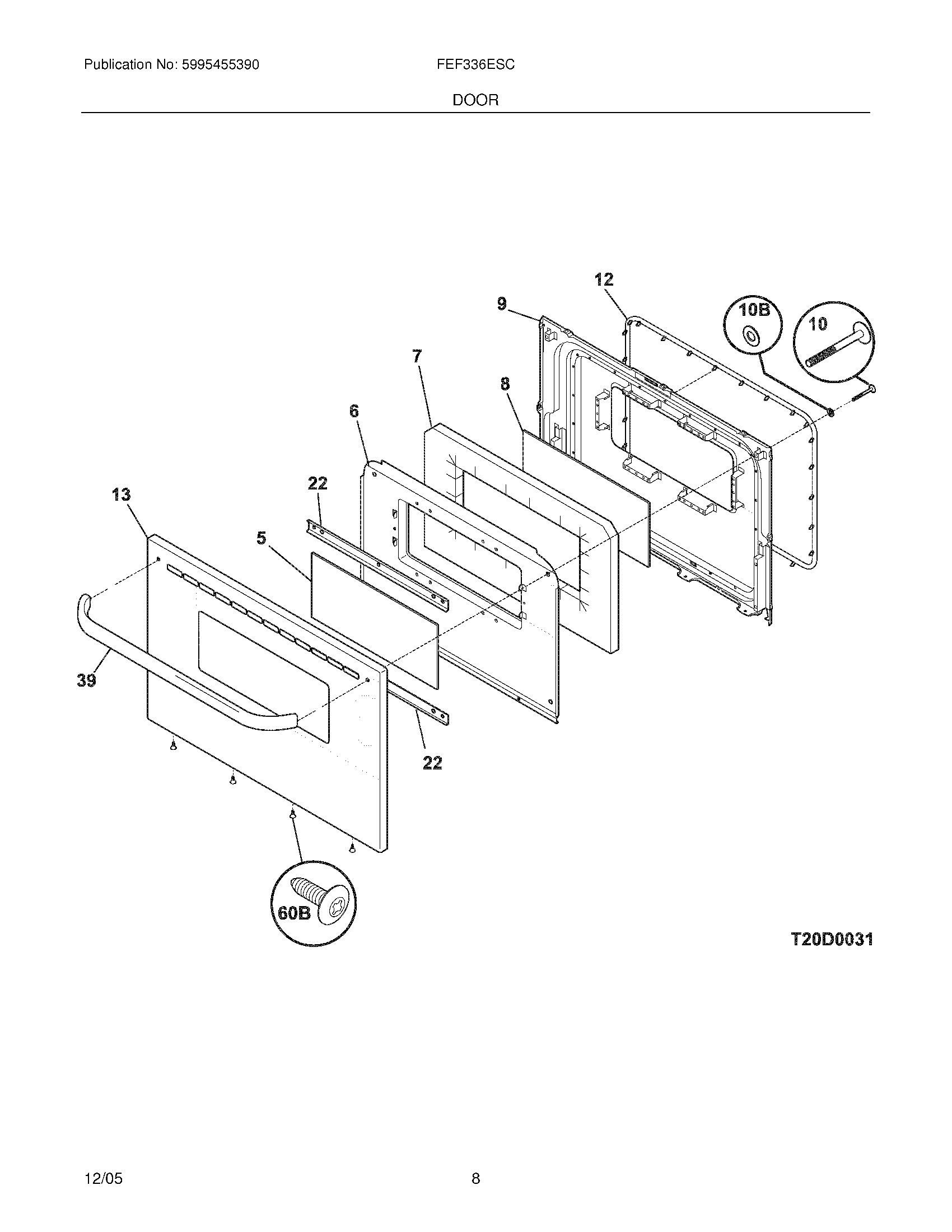 Publication No: 5995455390

FEF336ESC

DOOR

12
9
10B
10
7
8
6
22
13
5
39
22
60B

T20D0031

12/05

8