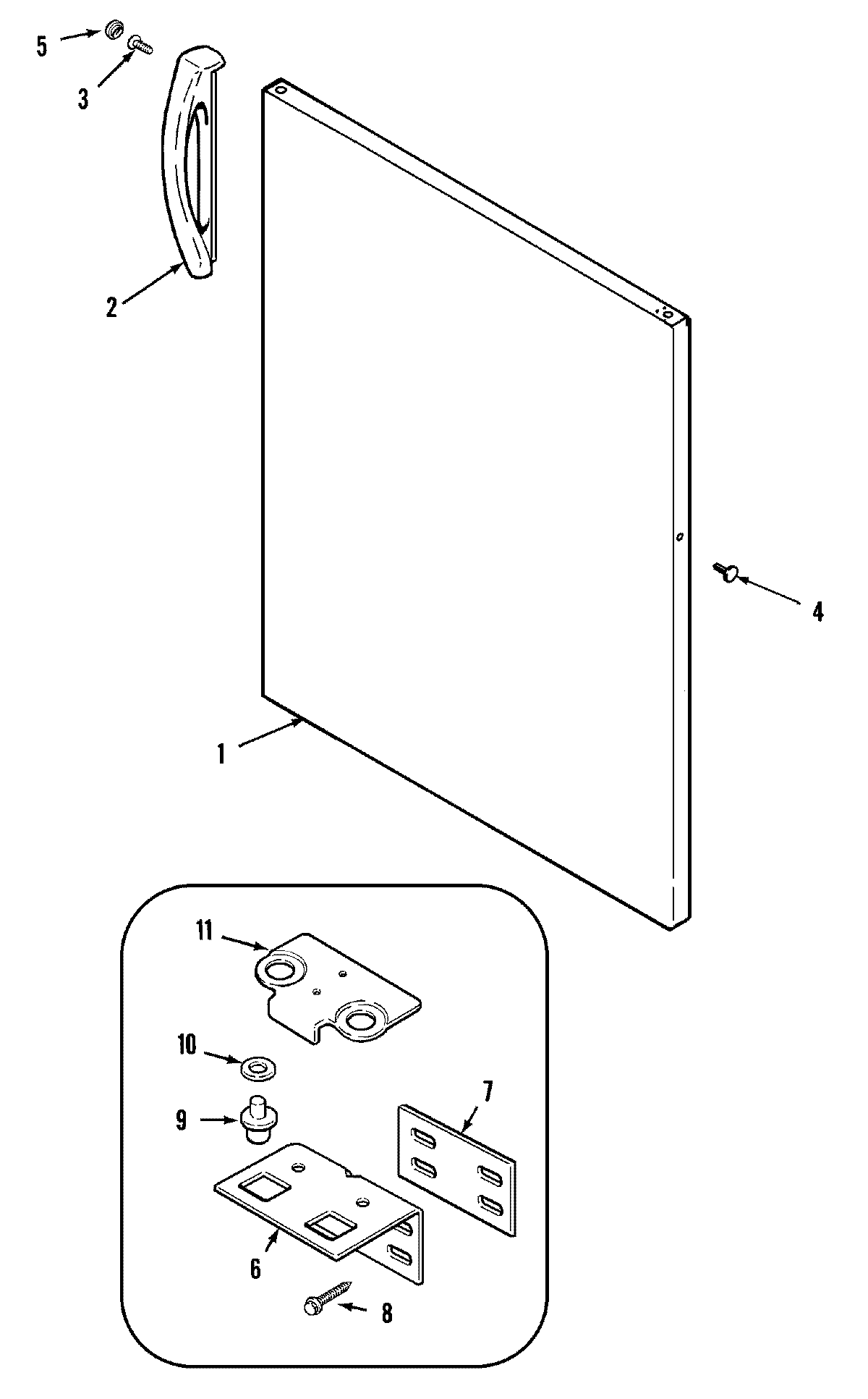 5
3
2
4
1
11
10
9
7
6
8