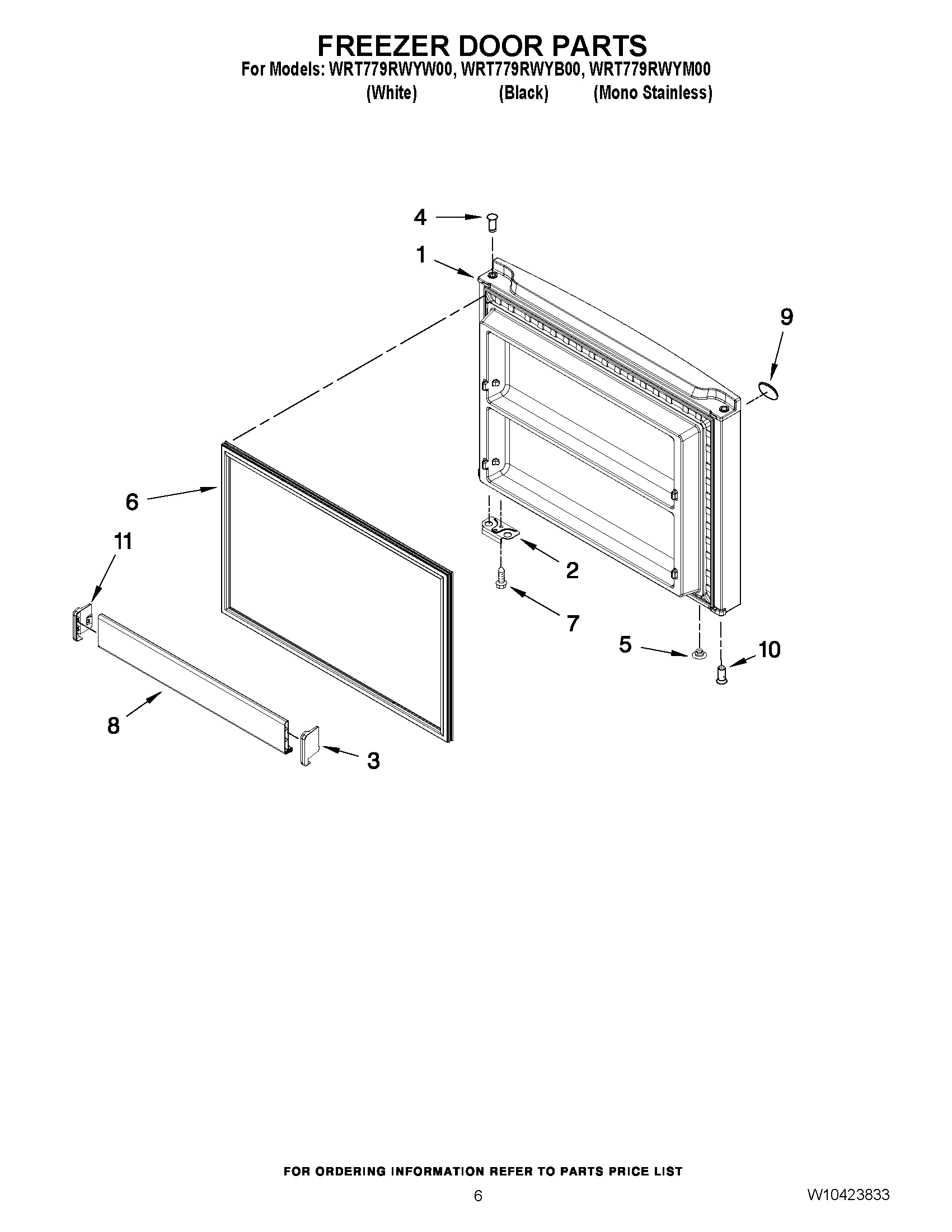 FREEZER DOOR PARTS
For Models: WRT779RWYW00, WRT779RWYB00, WRT779RWYM00
(White) (Black) (Mono Stainless)

4
1
9
6
11
2
7
5
10
8
3

FOR ORDERING INFORMATION REFER TO PARTS PRICE LIST
6
W10423833