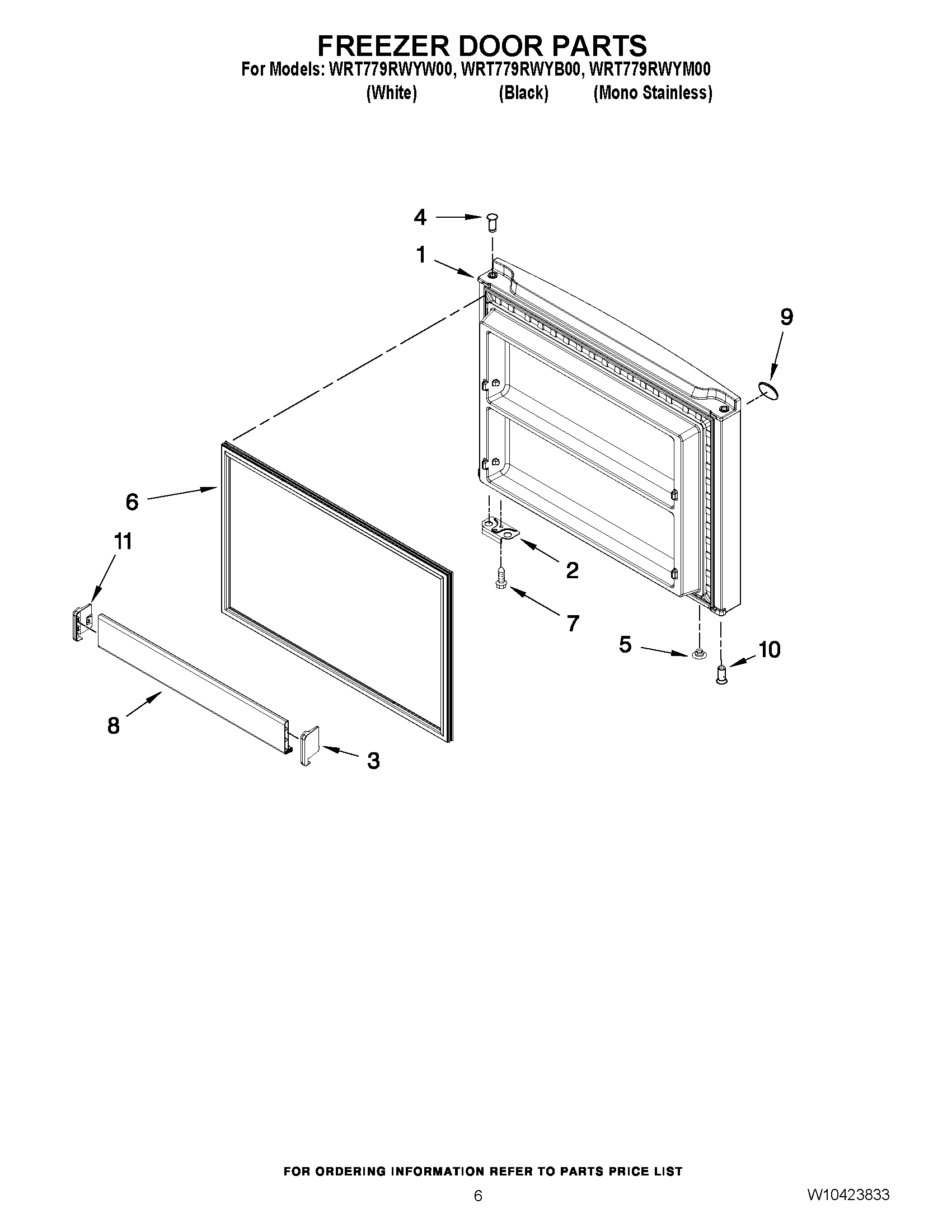 FREEZER DOOR PARTS
For Models: WRT779RWYW00, WRT779RWYB00, WRT779RWYM00
(White) (Black) (Mono Stainless)

4
1
9
6
11
2
7
5
10
8
3

FOR ORDERING INFORMATION REFER TO PARTS PRICE LIST
6
W10423833