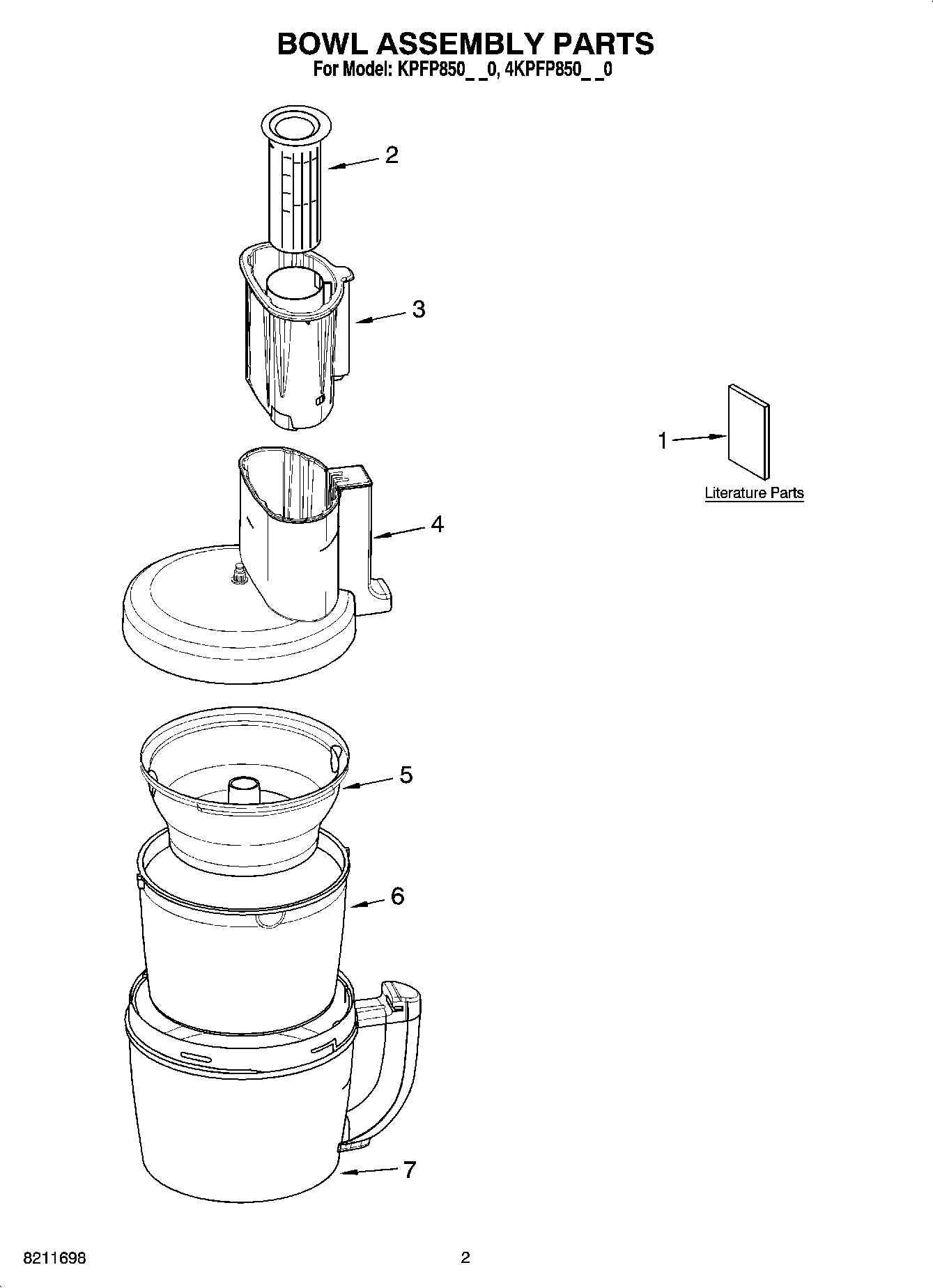 BOWL ASSEMBLY PARTS
For Model: KPFP850_ _0, 4KPFP850_ _0

2

3

1

Literature Parts

4

5

6

7

8211698

2