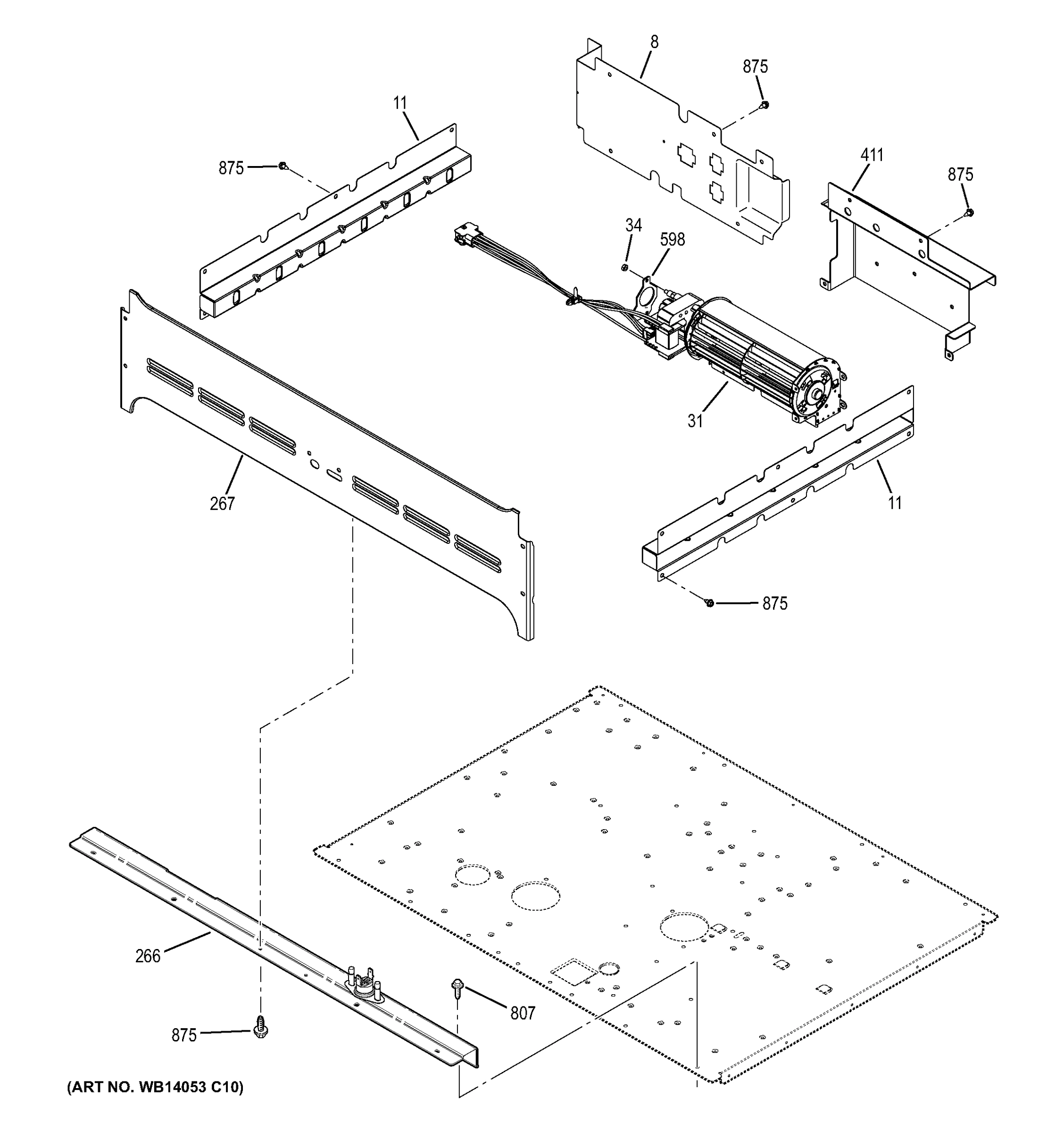 8
875
11
875
411
875
34
598
31
267
11
875
266
807
875
(ART NO. WB14053 C10)