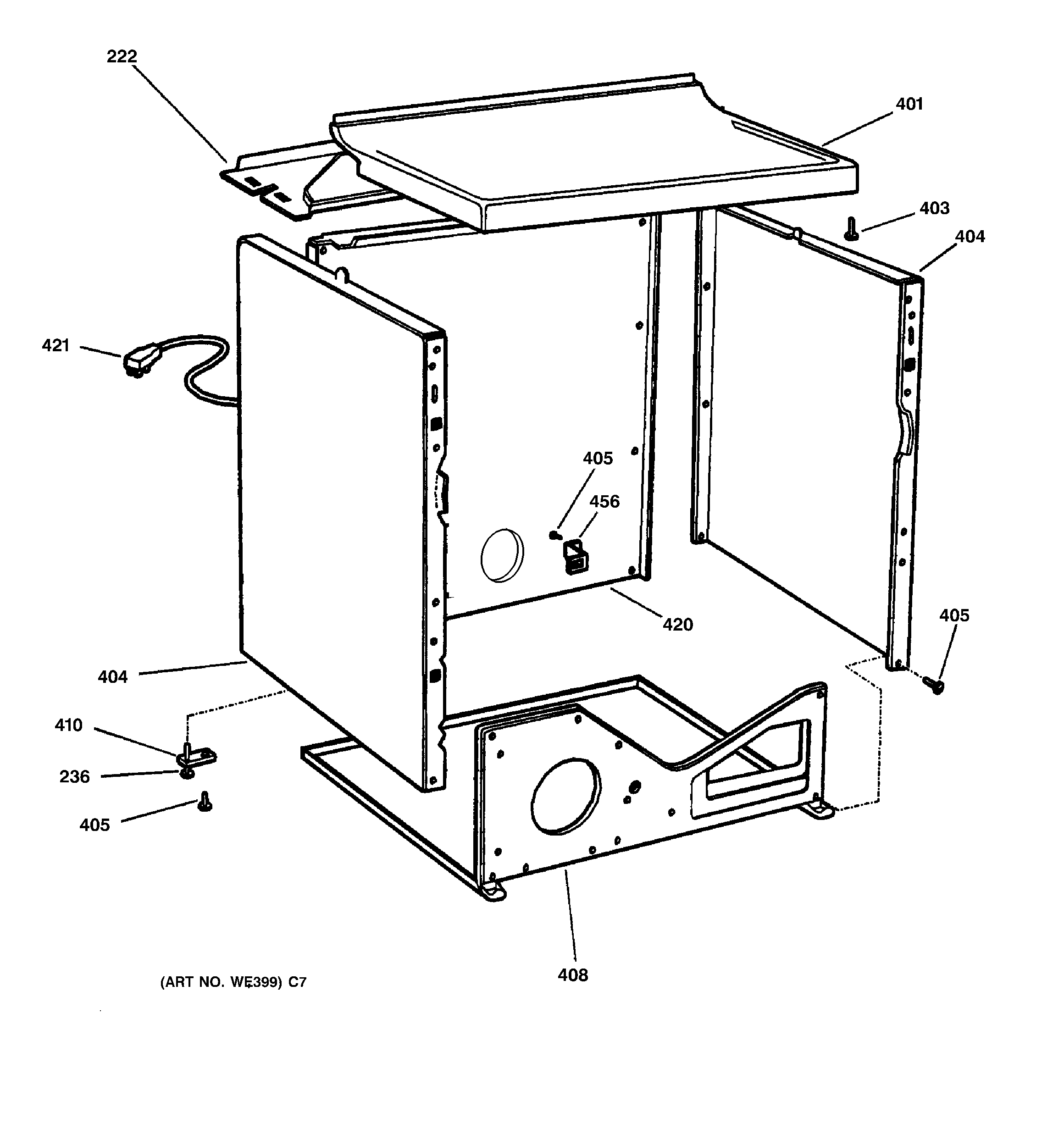 222

401

403

404

421

405

456

420

405

404

410

236

405

408

(ART NO. WE399) C7