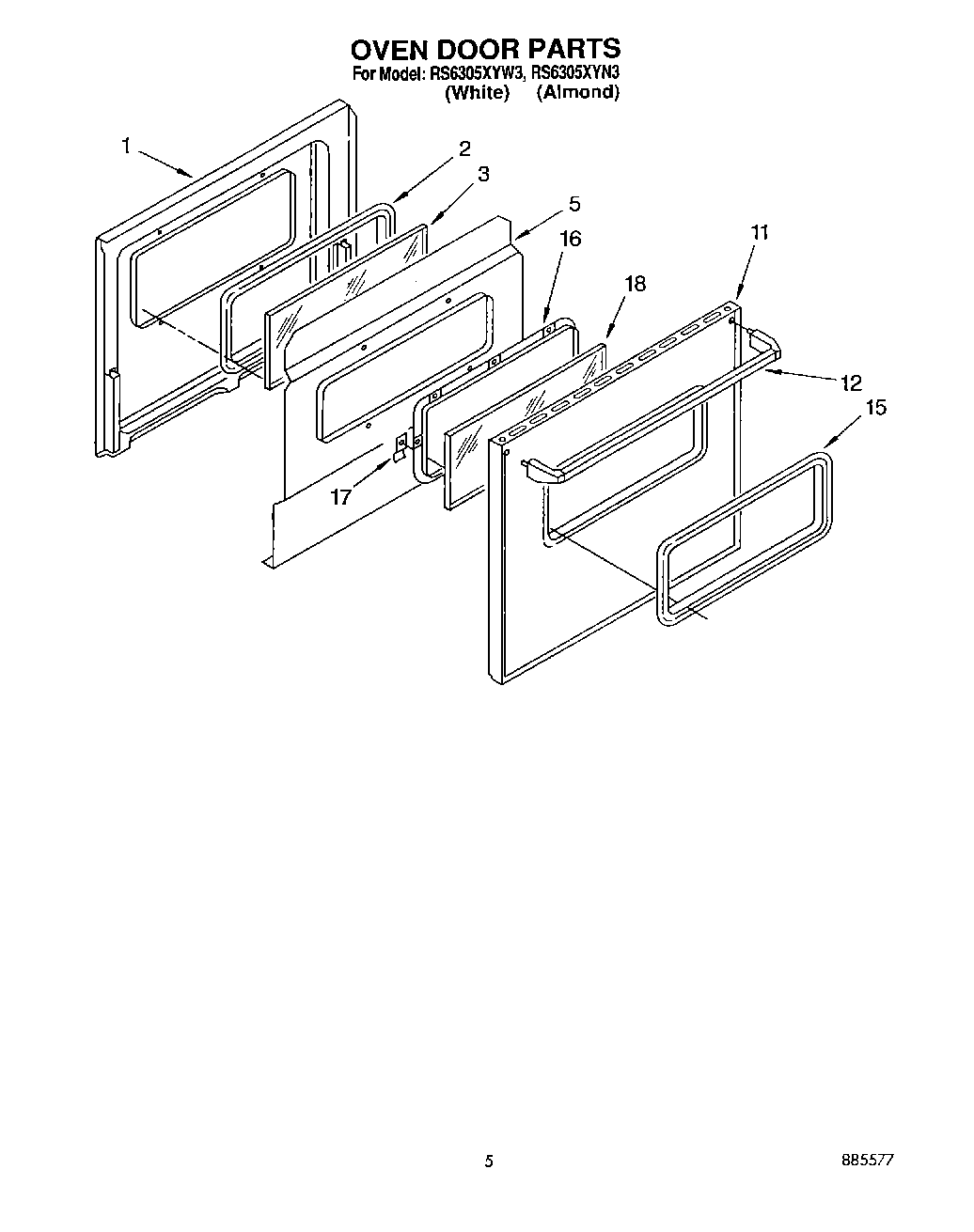 OVEN DOOR PARTS
For Model: RS6305XYW3, RS6305XYN3
(White) (Almond)

1
2
3
5
16
18
11
12
15
17

5
885577