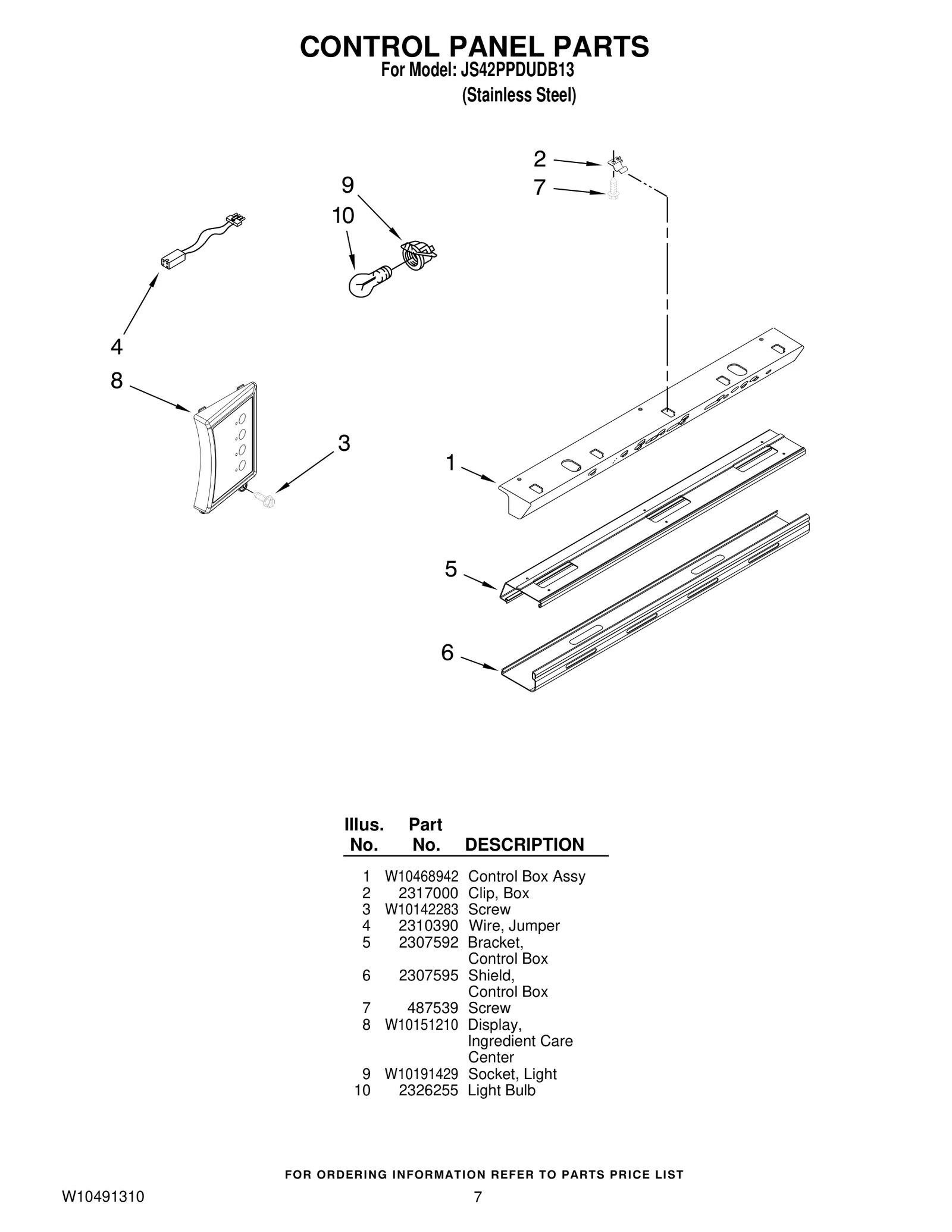 CONTROL PANEL PARTS
For Model: JS42PPDUDB13
(Stainless Steel)

2
7
9
10
4
8
3
1
5
6

| Illus. No. | Part No. | DESCRIPTION |
|---|---|---|
| 1 | W10468942 | Control Box Assy |
| 2 | 2317000 | Clip, Box |
| 3 | W10142283 | Screw |
| 4 | 2310390 | Wire, Jumper |
| 5 | 2307592 | Bracket, Control Box |
| 6 | 2307595 | Shield, Control Box |
| 7 | 487539 | Screw |
| 8 | W10151210 | Display, Ingredient Care Center |
| 9 | W10191429 | Socket, Light |
| 10 | 2326255 | Light Bulb |

FOR ORDERING INFORMATION REFER TO PARTS PRICE LIST

W10491310
7