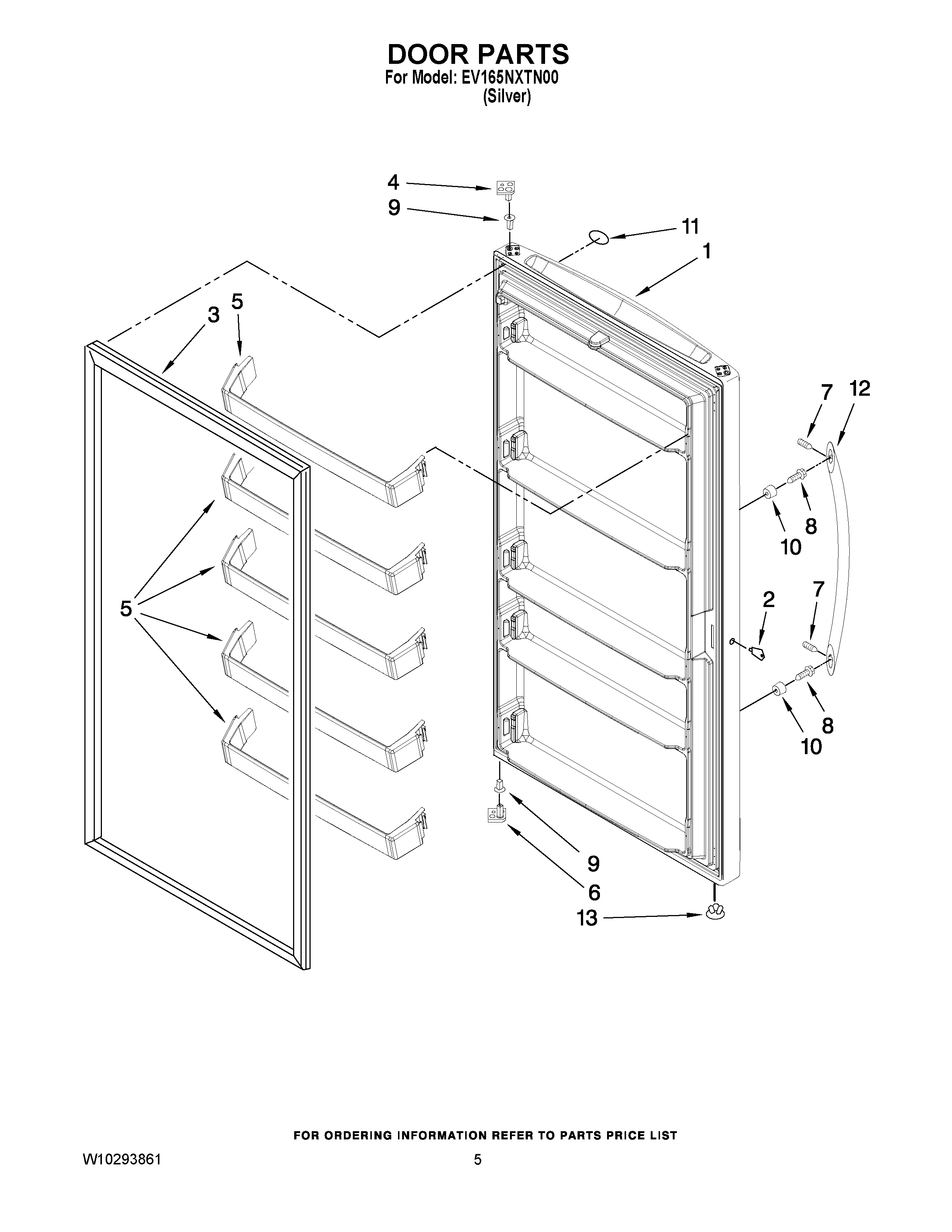 DOOR PARTS
For Model: EV165NXTN00
(Silver)

4
9
11
1
3
5
7
12
8
10
5
2
7
8
10
9
6
13

FOR ORDERING INFORMATION REFER TO PARTS PRICE LIST

W10293861

5