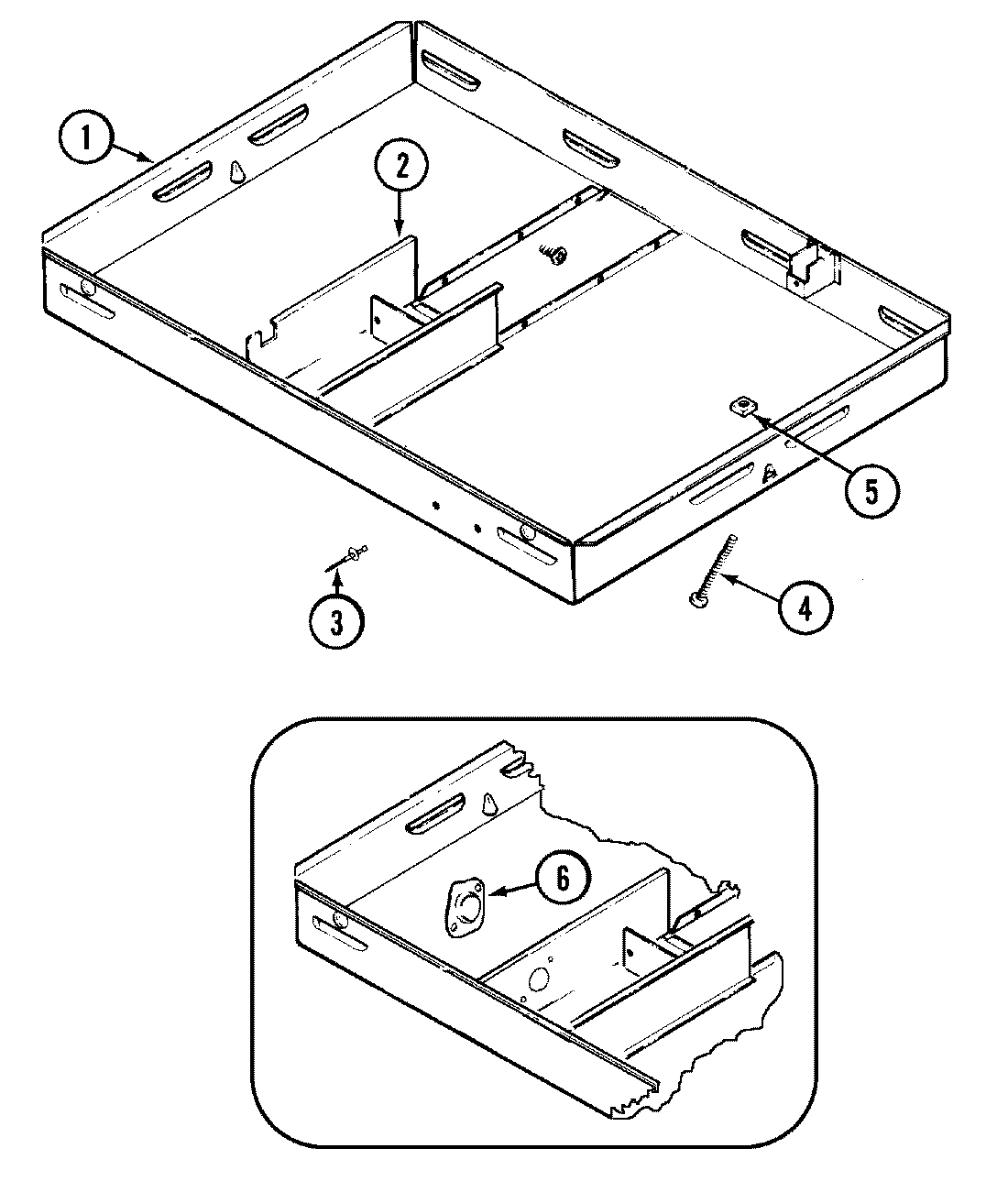 1
2
5
3
4
6