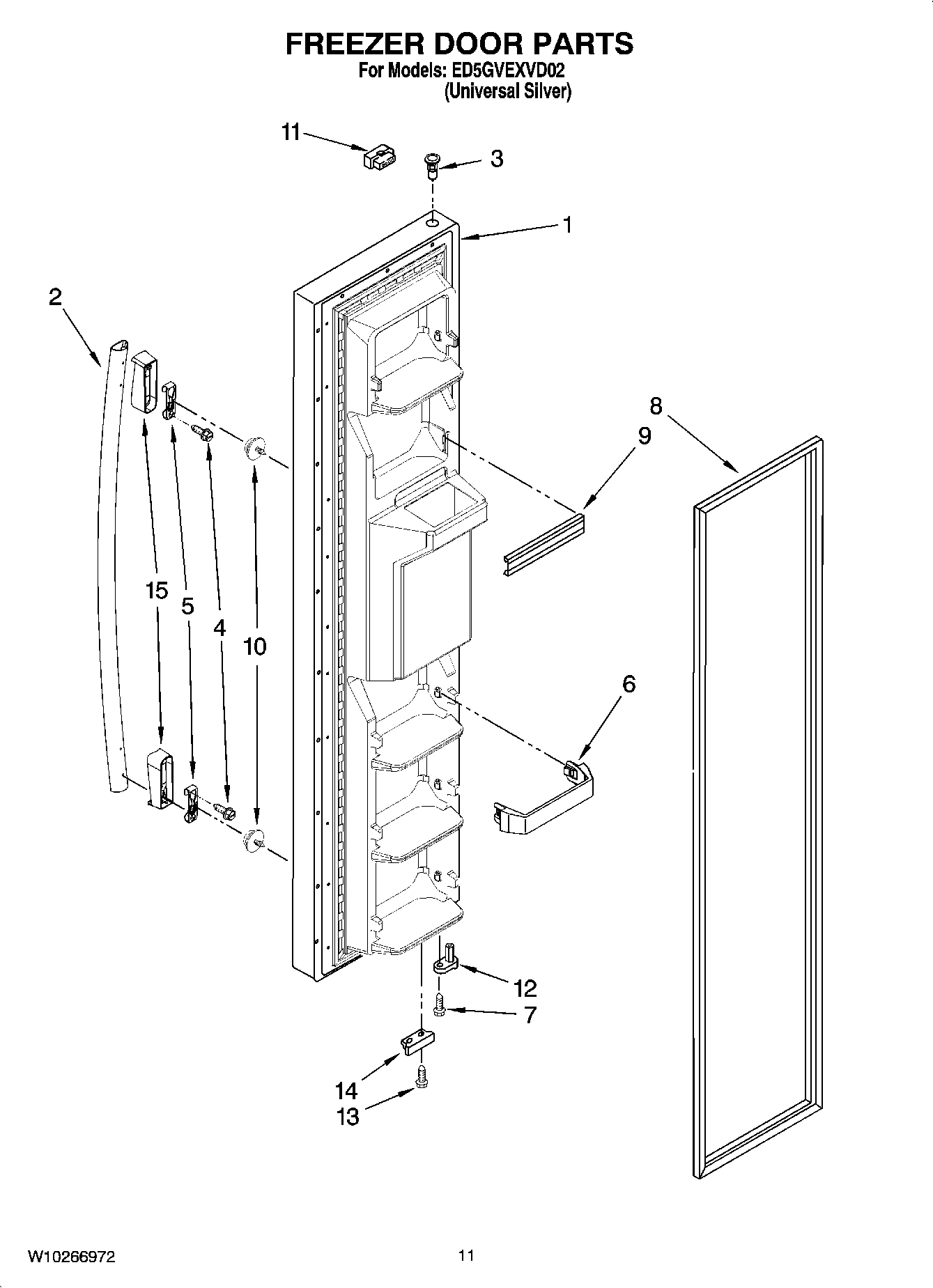 FREEZER DOOR PARTS
For Models: ED5GVEXVD02
(Universal Silver)

11
3
1
2
8
9
15
5
4
10
6
12
7
14
13

W10266972
11