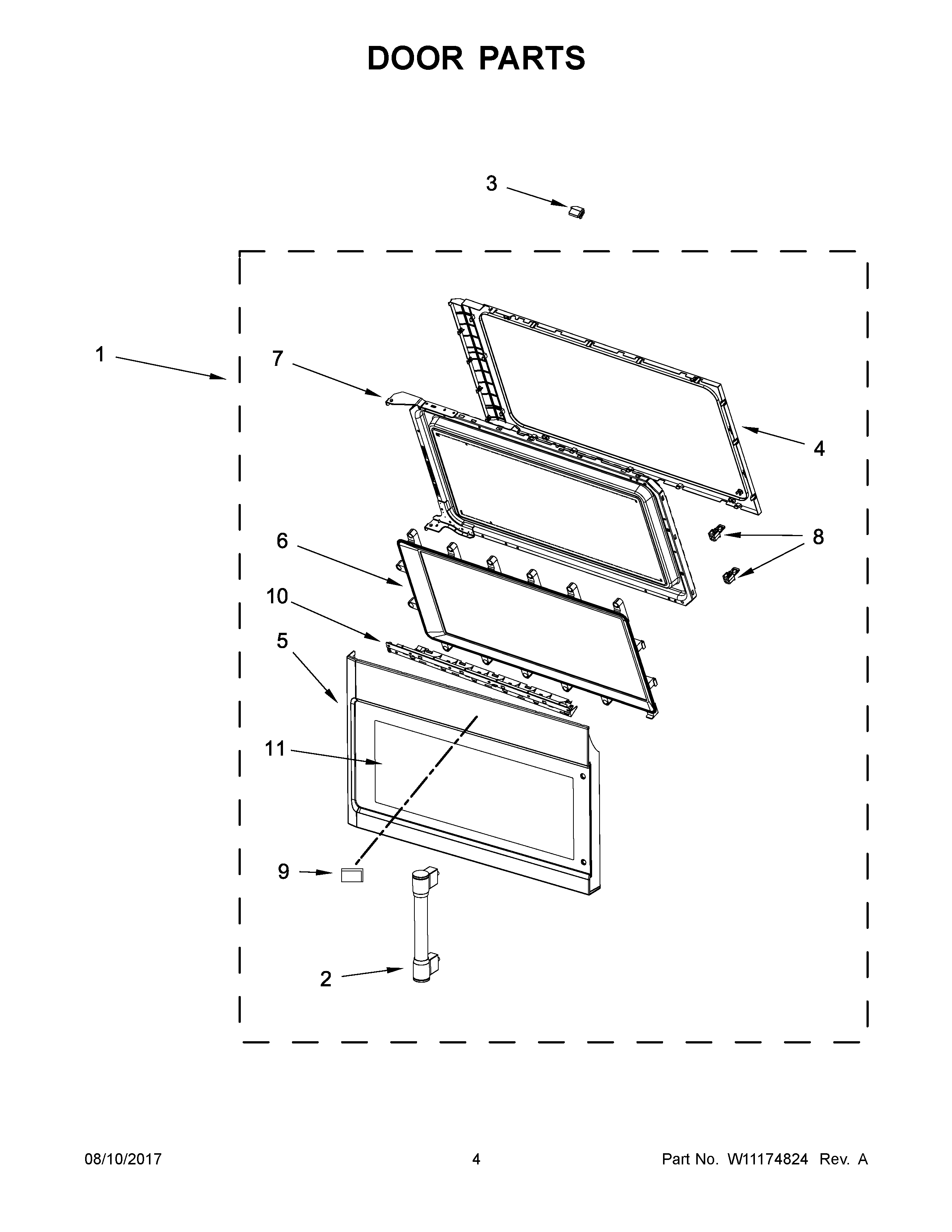 DOOR PARTS

3

1

7

4

8

6

10

5

11

9

2

08/10/2017

4

Part No. W11174824 Rev. A