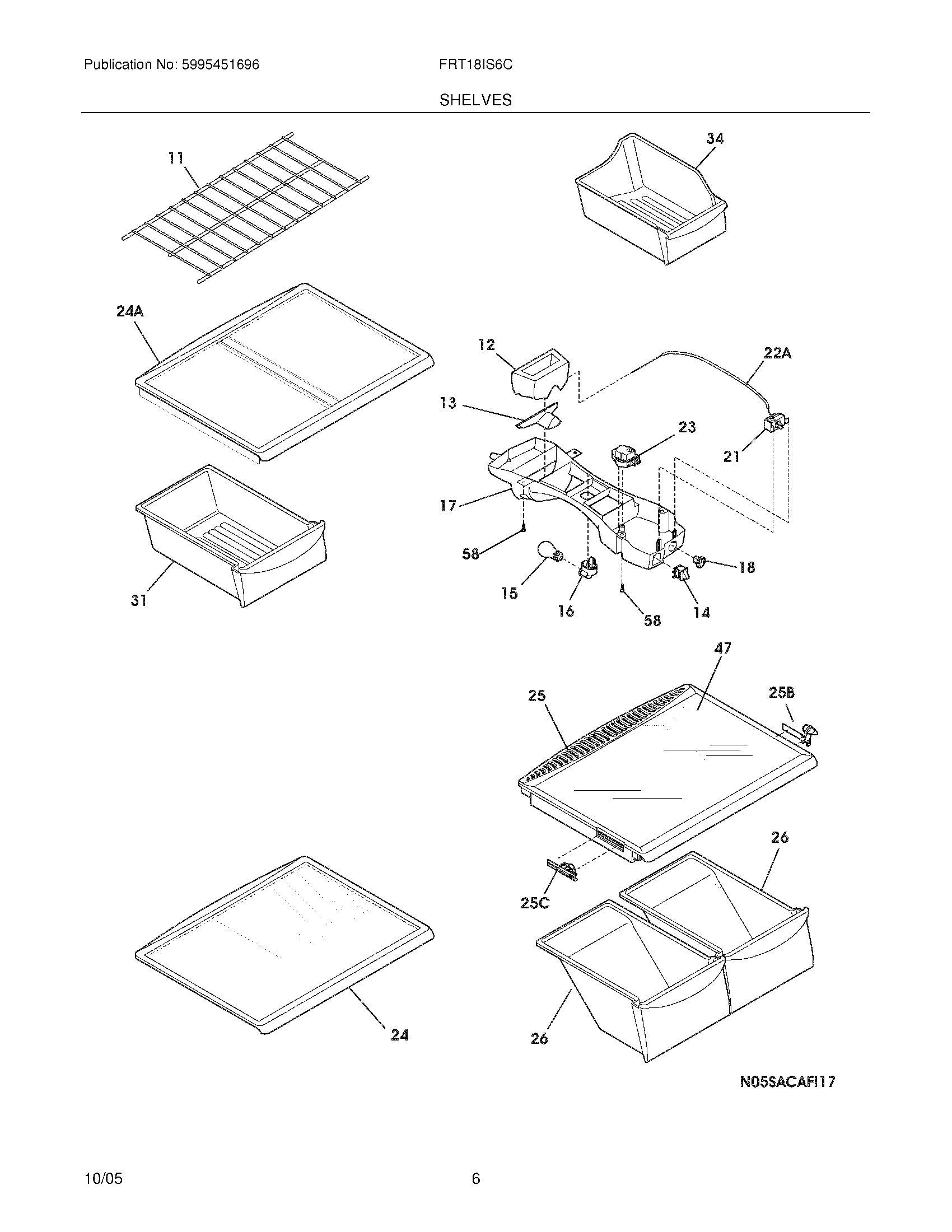 Publication No: 5995451696

FRT18IS6C

SHELVES

11

34

24A

12

22A

13

23

21

17

58

18

15

16

58

14

31

47

25

25B

26

25C

24

26

N05SACAFI17

10/05

6