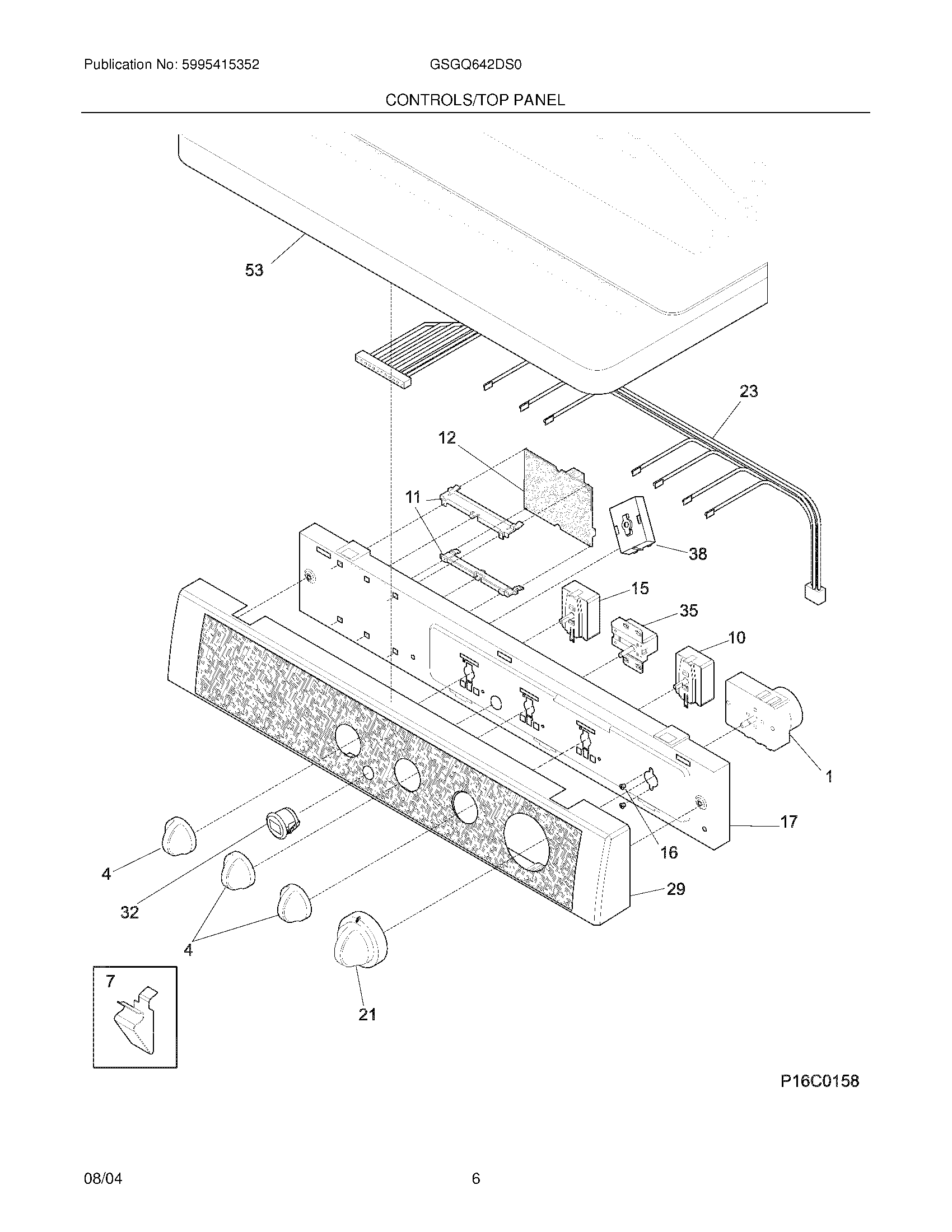 Publication No: 5995415352
GSGQ642DS0
CONTROLS/TOP PANEL

53
23
12
11
38
15
35
10
1
17
16
29
4
32
4
21
7

P16C0158

08/04
6